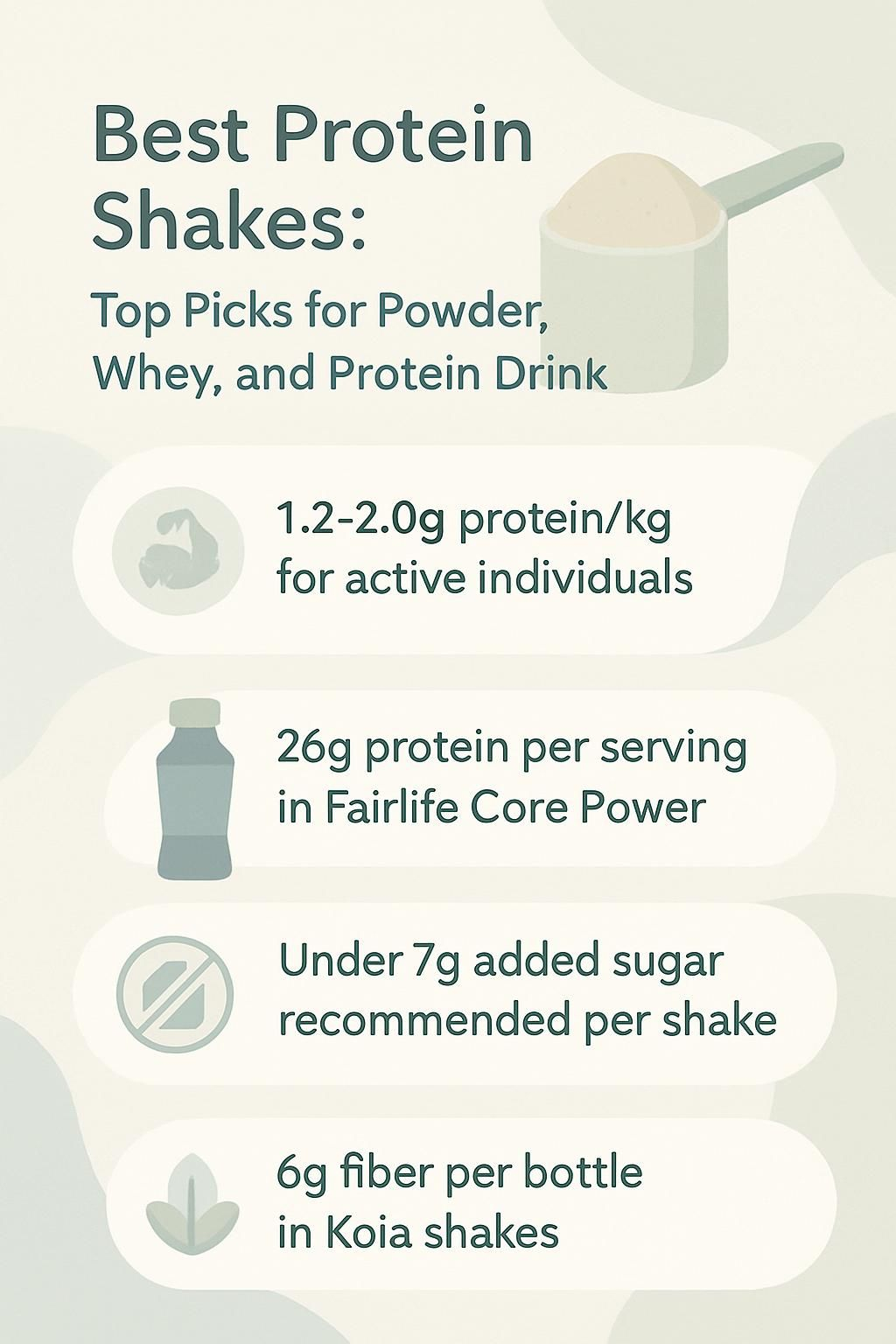 Best Protein Shakes:

Top Picks for Powder, Whey, and Protein Drink

1.2-2.0g protein/kg for active individuals

26g protein per serving in Fairlife Core Power

Under 7g added sugar recommended per shake

6g fiber per bottle in Koia shakes