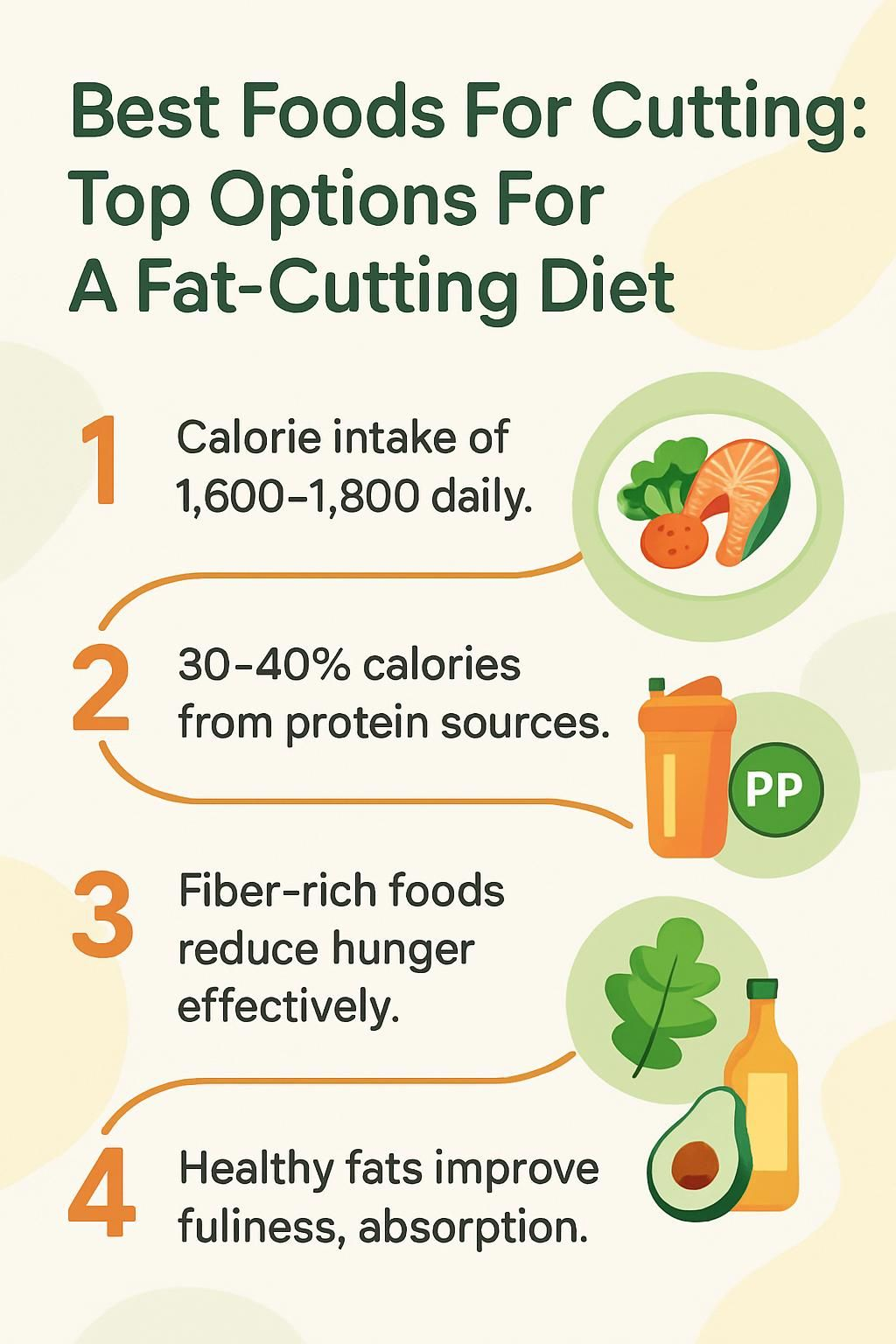 Best Foods For Cutting: Top Options For A Fat-Cutting Diet

1 Calorie intake of 1,600–1,800 daily.

2 30–40% calories from protein sources.

PP

3 Fiber-rich foods reduce hunger effectively.

4 Healthy fats improve fuliness, absorption.