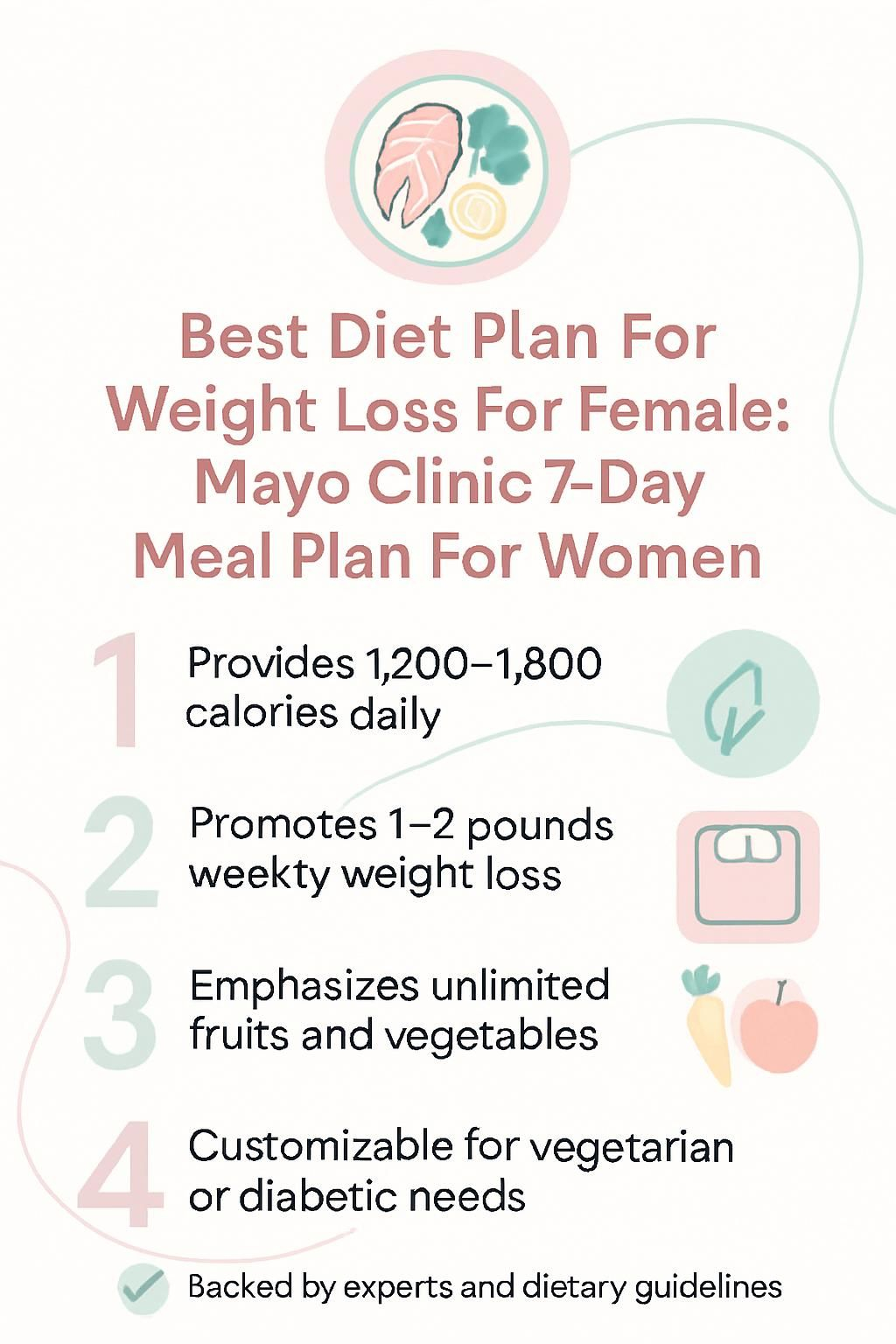 Best Diet Plan For Weight Loss For Female: Mayo Clinic 7-Day Meal Plan For Women

1 Provides 1,200–1,800 calories daily

2 Promotes 1–2 pounds weekty weight loss

3 Emphasizes unlimited fruits and vegetables

4 Customizable for vegetarian or diabetic needs

Backed by experts and dietary guidelines