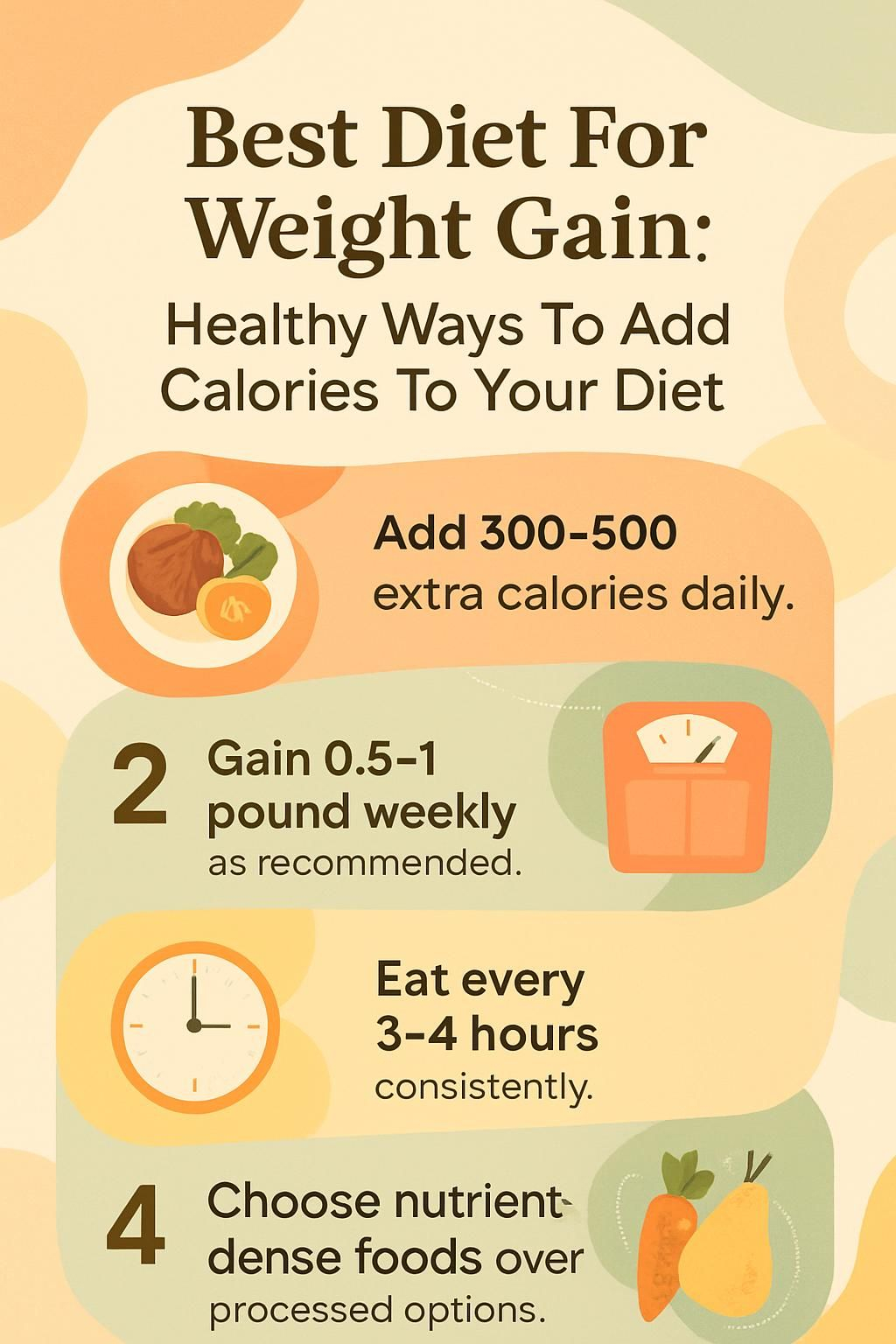 Best Diet For Weight Gain:

Healthy Ways To Add Calories To Your Diet

Add 300-500 extra calories daily.

2 Gain 0.5-1 pound weekly as recommended.

Eat every 3-4 hours consistently.

4 Choose nutrient-dense foods over processed options.