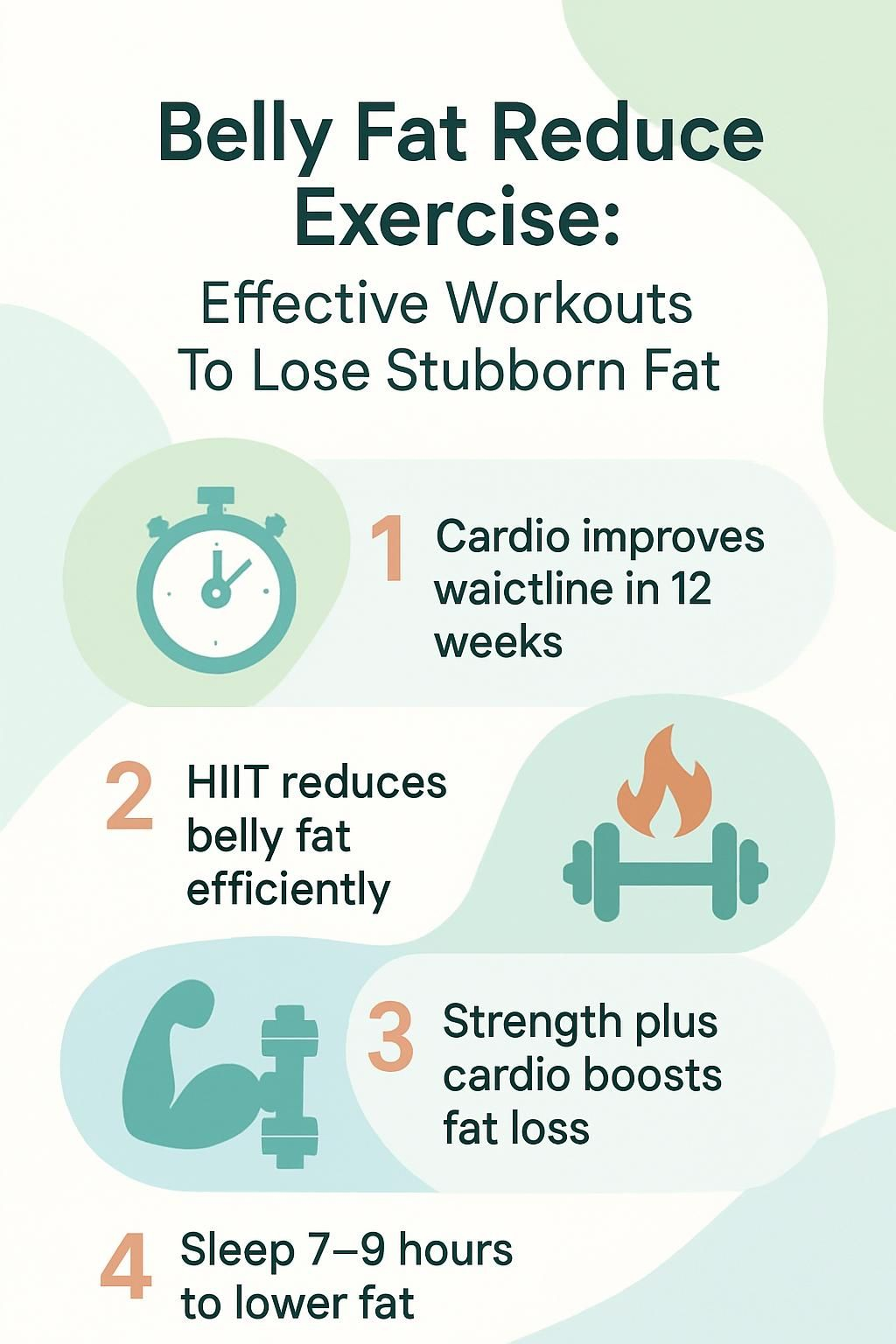 Belly Fat Reduce Exercise:

Effective Workouts To Lose Stubborn Fat

1 Cardio improves waictline in 12 weeks

2 HIIT reduces belly fat efficiently

3 Strength plus cardio boosts fat loss

4 Sleep 7–9 hours to lower fat