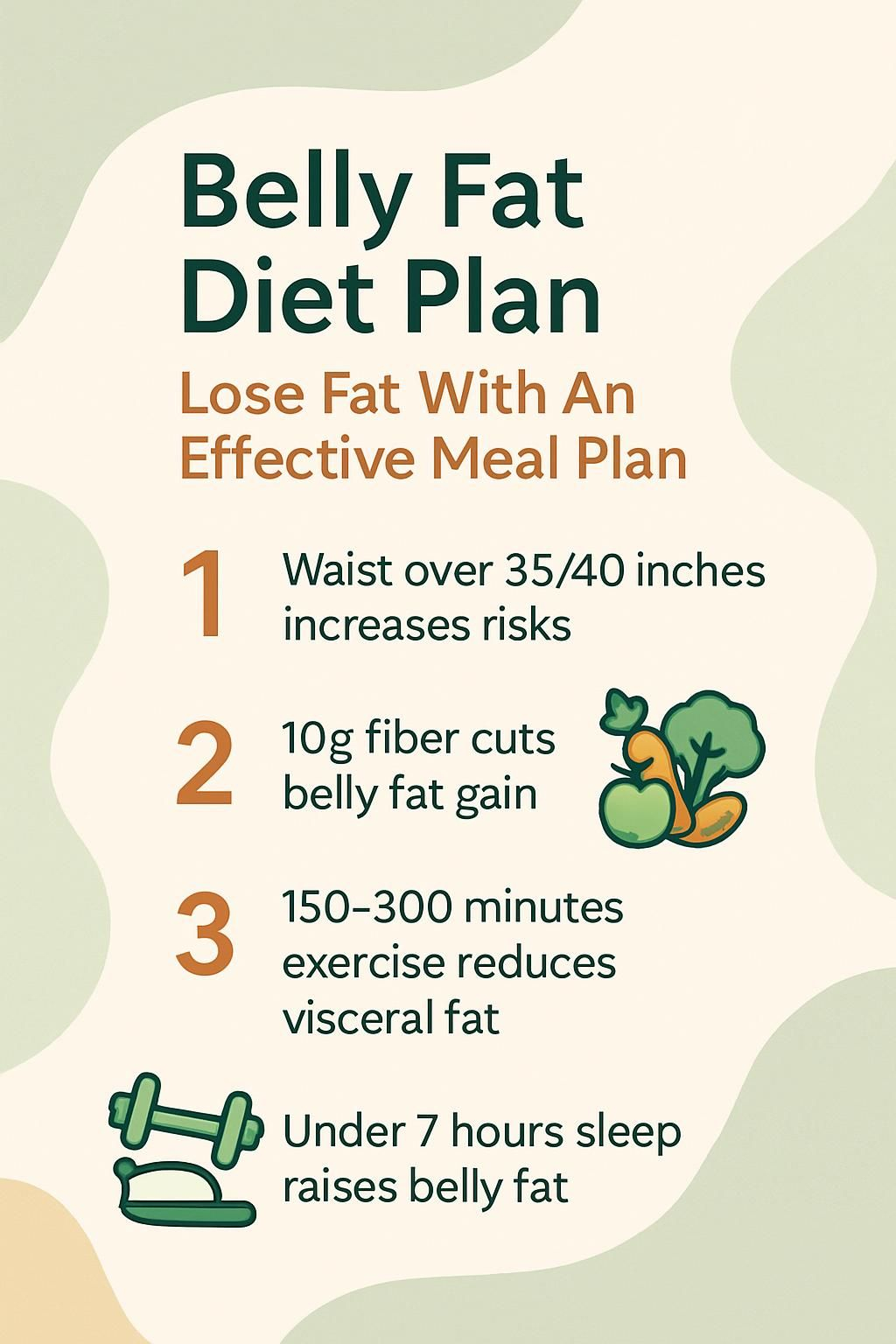 Belly Fat Diet Plan

Lose Fat With An Effective Meal Plan

1 Waist over 35/40 inches increases risks

2 10g fiber cuts belly fat gain

3 150–300 minutes exercise reduces visceral fat

Under 7 hours sleep raises belly fat