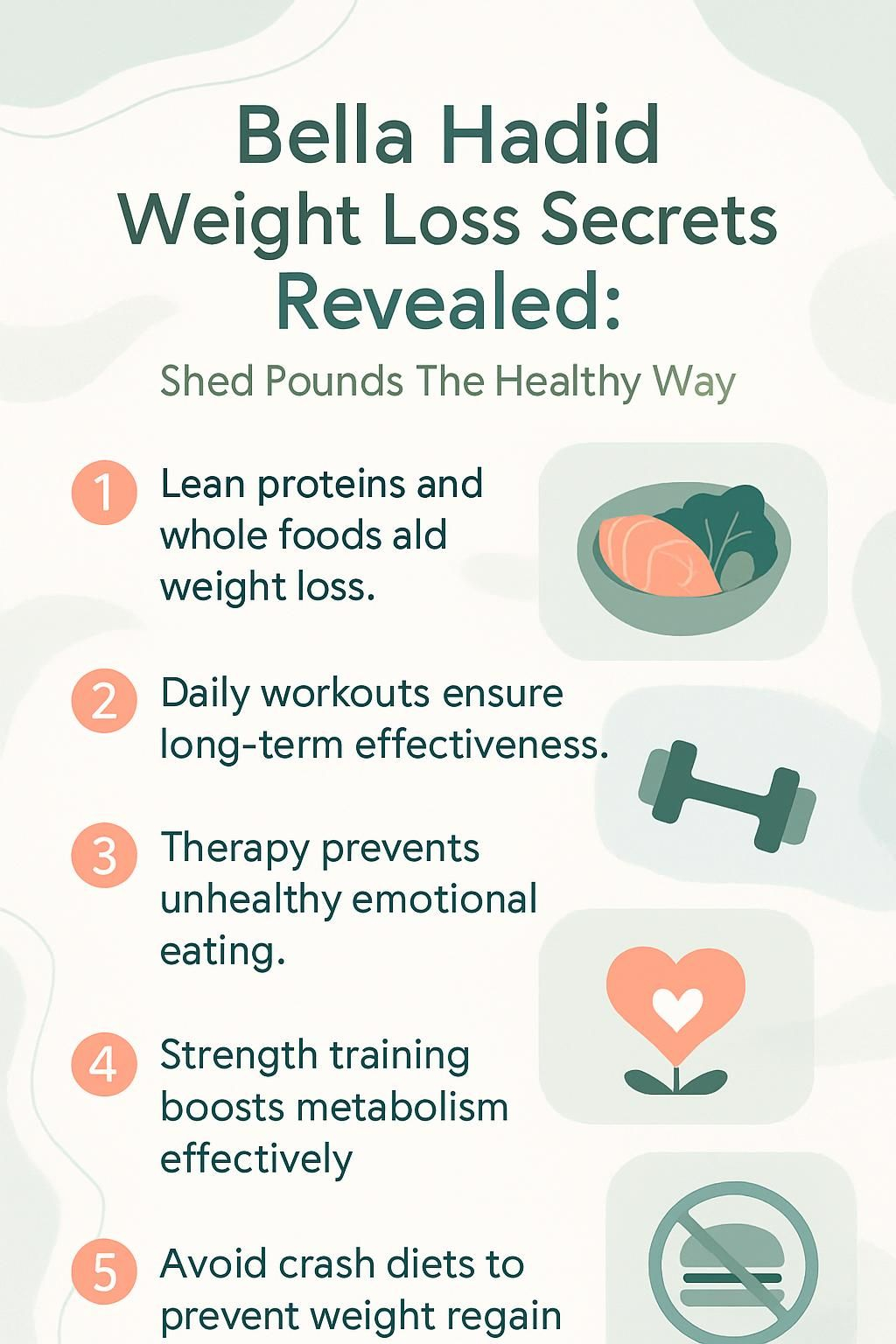 Bella Hadid Weight Loss Secrets Revealed:

Shed Pounds The Healthy Way

1 Lean proteins and whole foods ald weight loss.

2 Daily workouts ensure long-term effectiveness.

3 Therapy prevents unhealthy emotional eating.

4 Strength training boosts metabolism effectively

5 Avoid crash diets to prevent weight regain