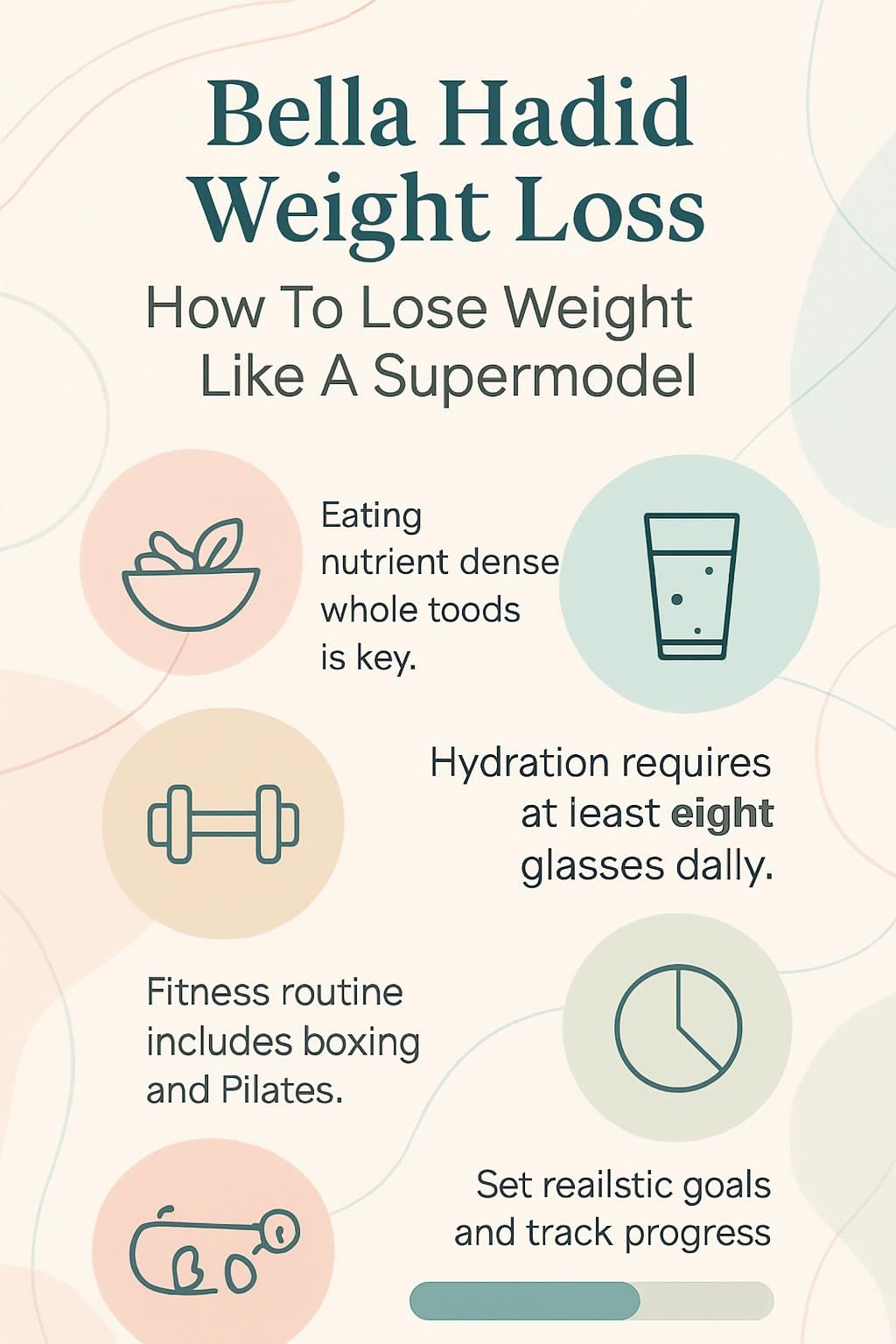 Bella Hadid Weight Loss

How To Lose Weight Like A Supermodel

Eating nutrient dense whole toods is key.

Hydration requires at least eight glasses dally.

Fitness routine includes boxing and Pilates.

Set reailstic goals and track progress