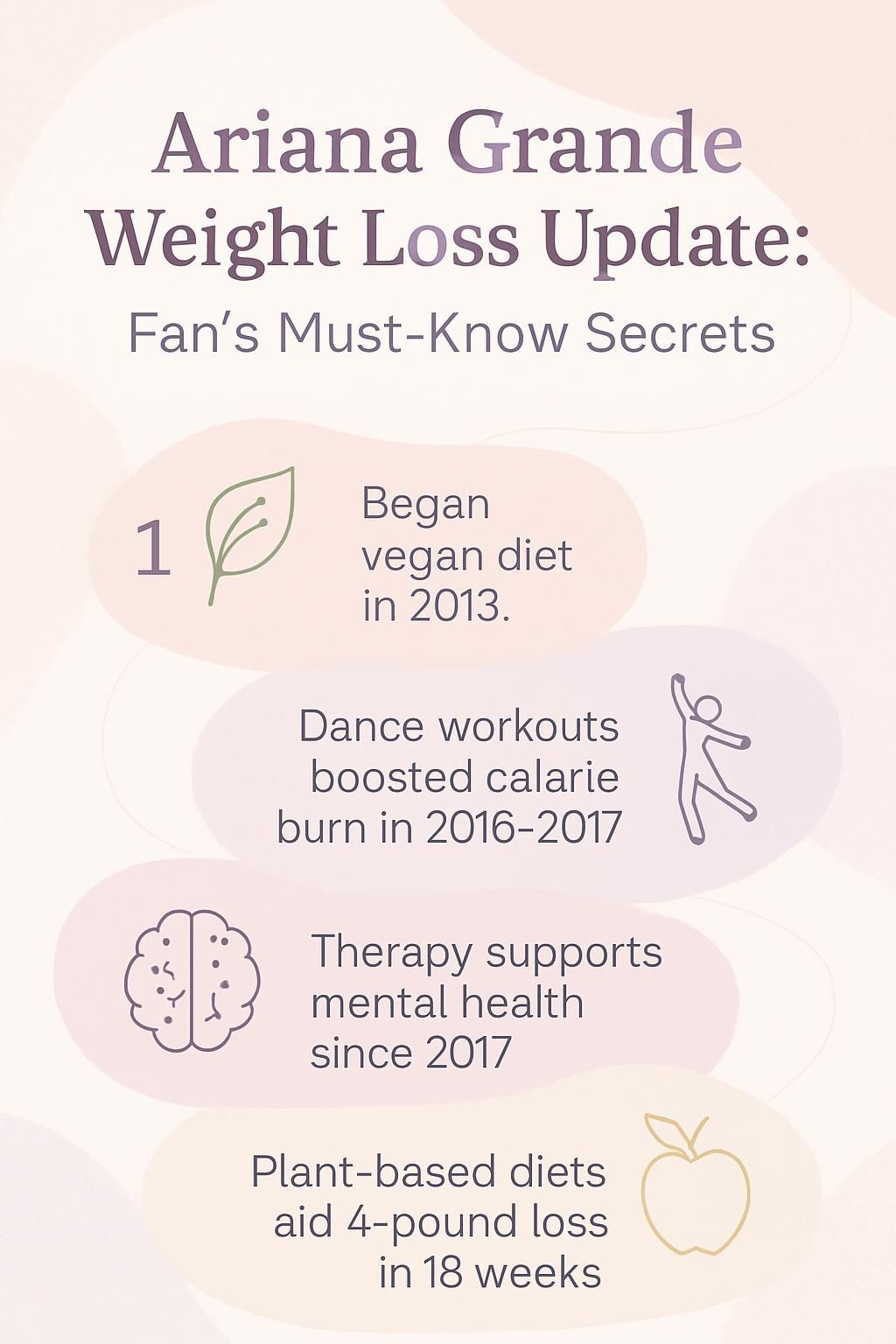 Ariana Grande Weight Loss Update:
Fan's Must-Know Secrets

1 Began vegan diet in 2013.

Dance workouts boosted calarie burn in 2016-2017

Therapy supports mental health since 2017

Plant-based diets aid 4-pound loss in 18 weeks