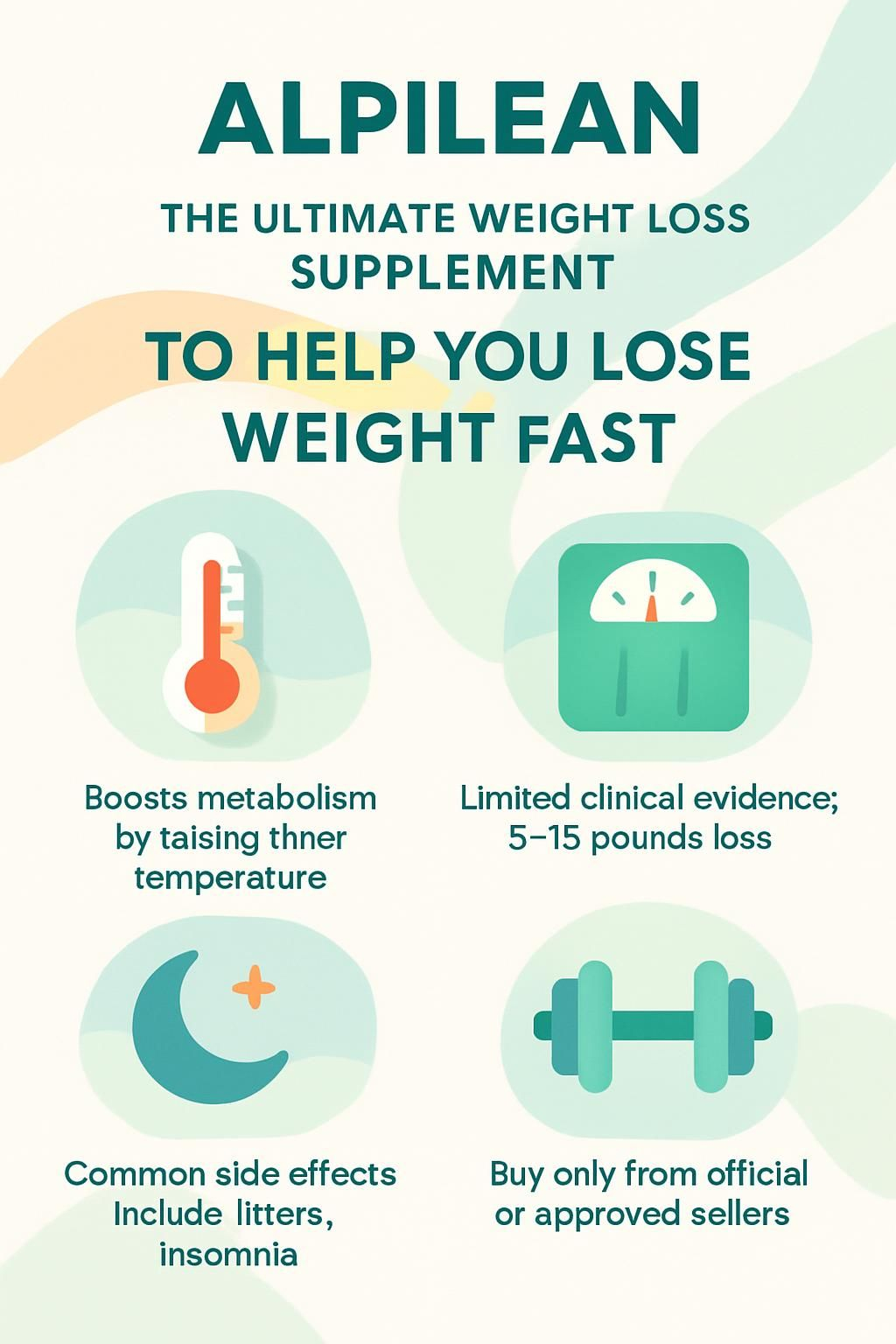 ALPILEAN

THE ULTIMATE WEIGHT LOSS SUPPLEMENT

TO HELP YOU LOSE WEIGHT FAST

Boosts metabolism by taising thner temperature

Limited clinical evidence; 5–15 pounds loss

Common side effects Include litters, insomnia

Buy only from official or approved sellers