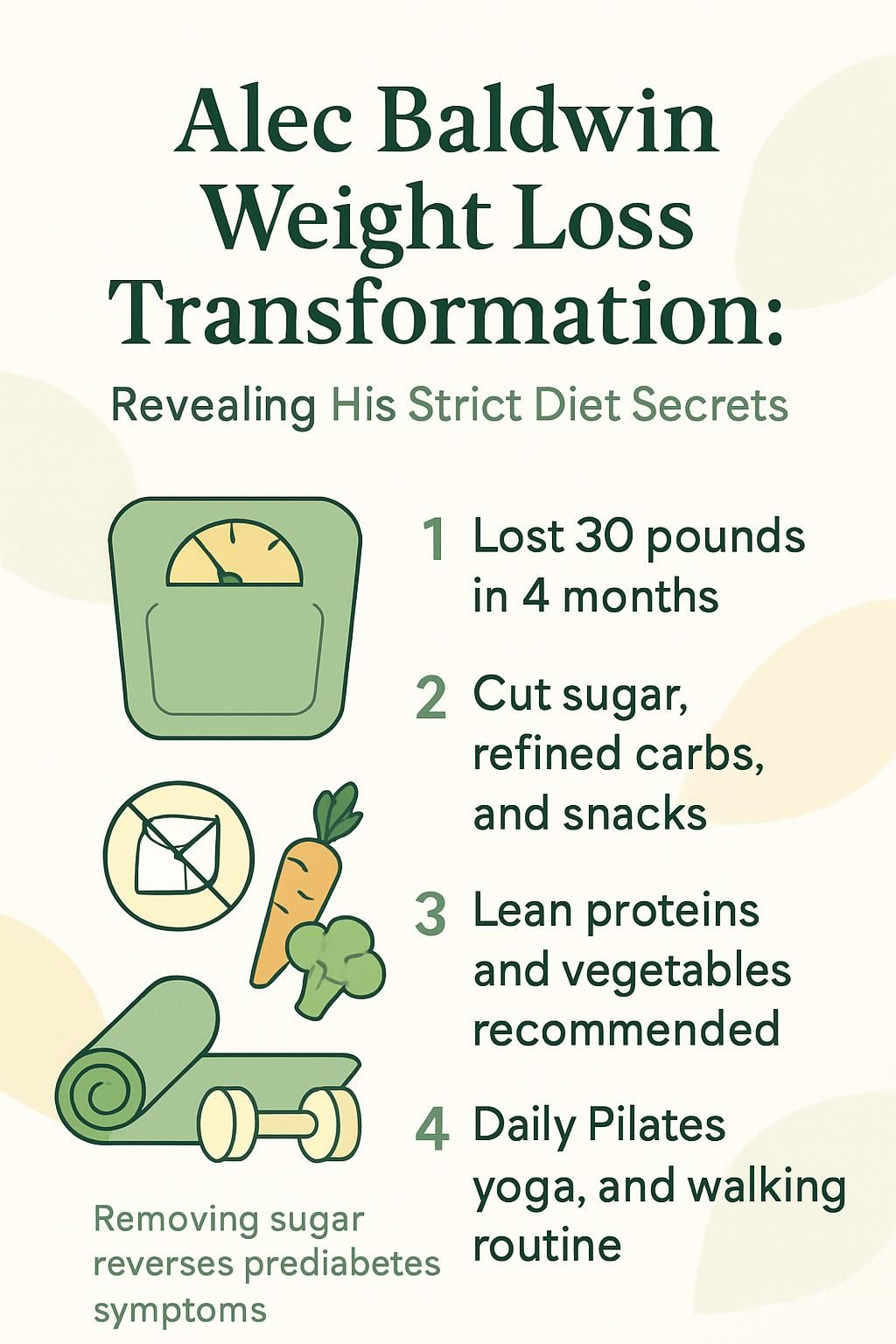 Alec Baldwin Weight Loss Transformation:

Revealing His Strict Diet Secrets

1 Lost 30 pounds in 4 months

2 Cut sugar, refined carbs, and snacks

3 Lean proteins and vegetables recommended

4 Daily Pilates yoga, and walking routine

Removing sugar reverses prediabetes symptoms