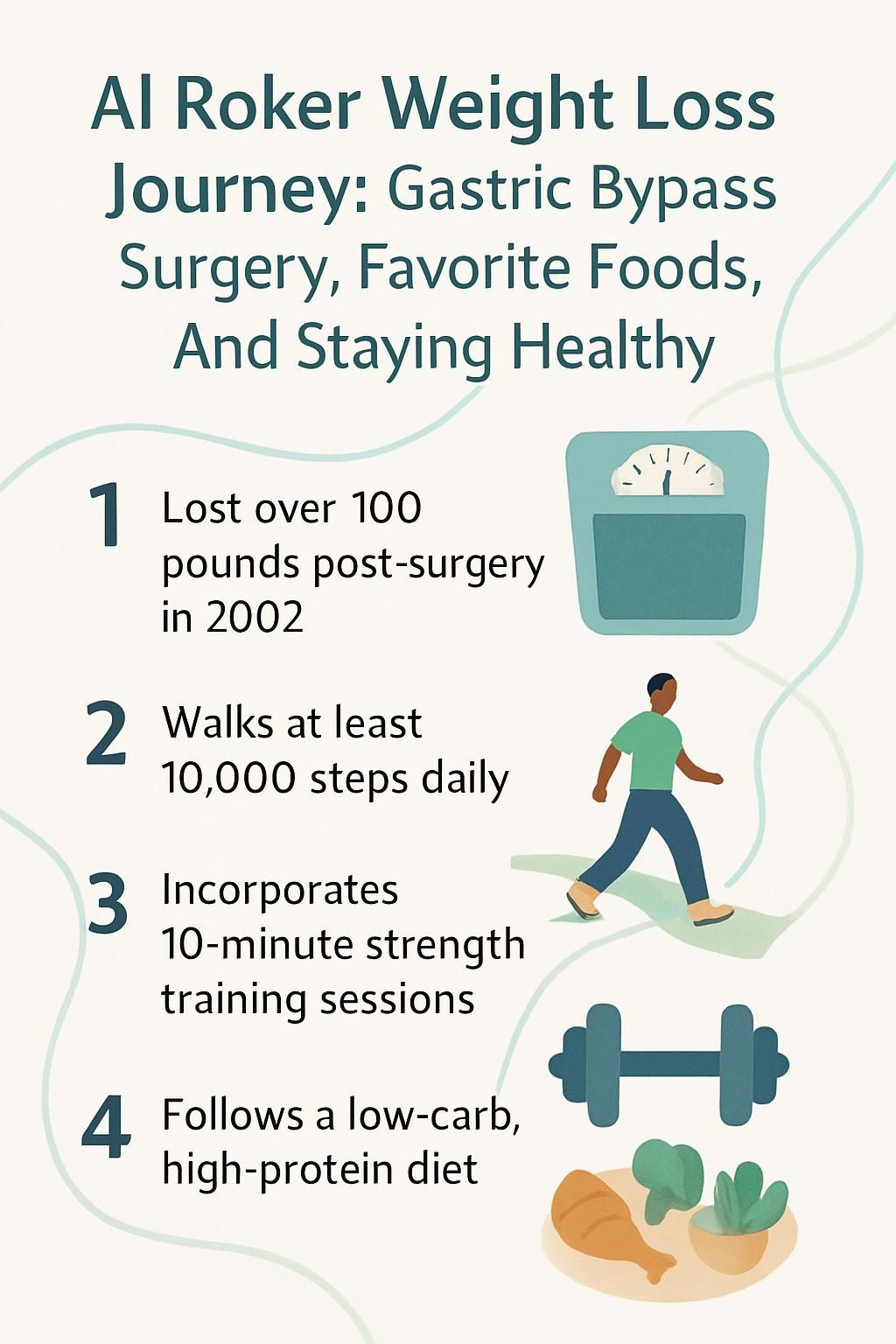 Al Roker Weight Loss Journey: Gastric Bypass Surgery, Favorite Foods, And Staying Healthy

1 Lost over 100 pounds post-surgery in 2002

2 Walks at least 10,000 steps daily

3 Incorporates 10-minute strength training sessions

4 Follows a low-carb, high-protein diet