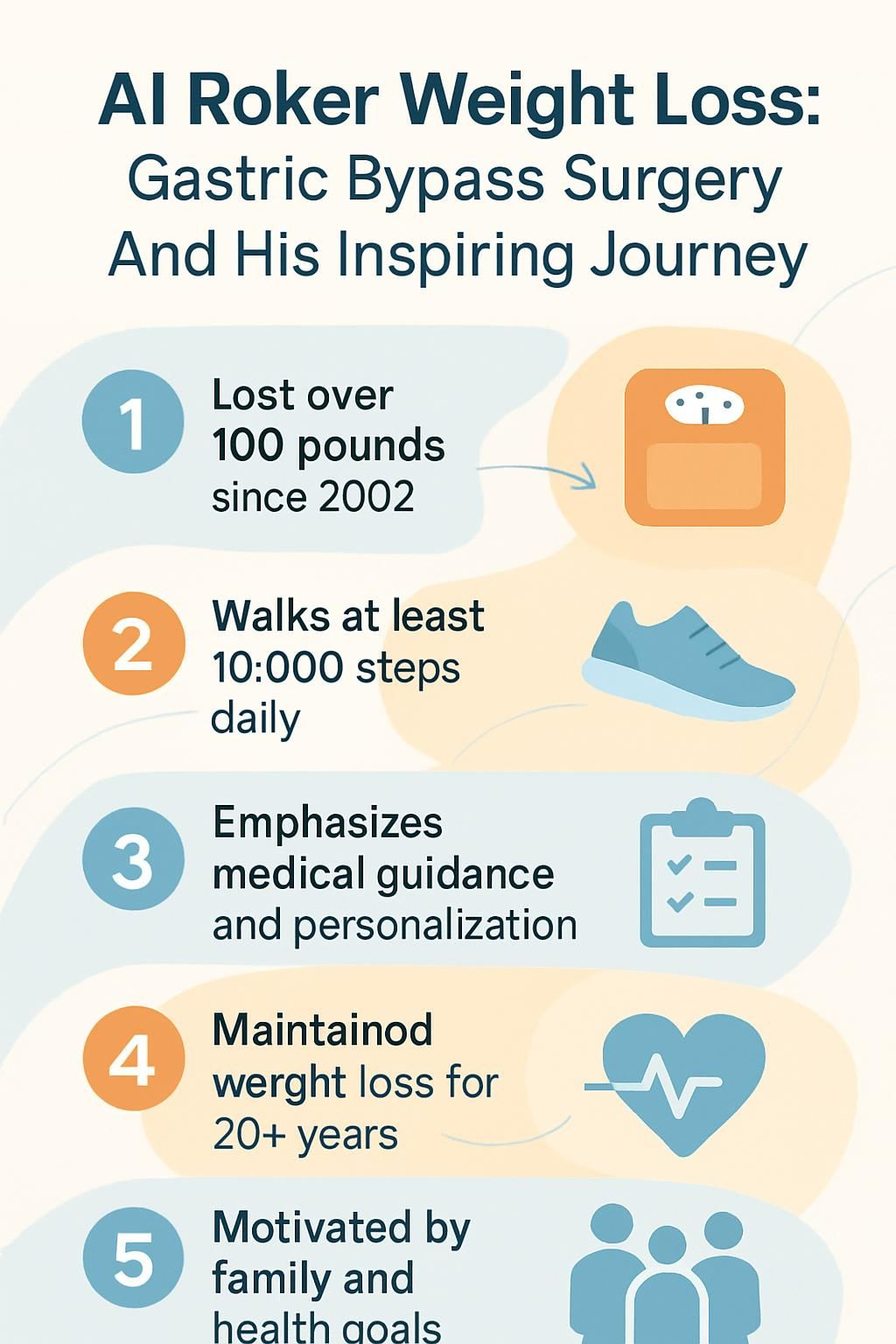 Al Roker Weight Loss:
Gastric Bypass Surgery And His Inspiring Journey

1
Lost over 100 pounds since 2002

2
Walks at least 10:000 steps daily

3
Emphasizes medical guidance and personalization

4
Maintainod werght loss for 20+ years

5
Motivated by family and health goals