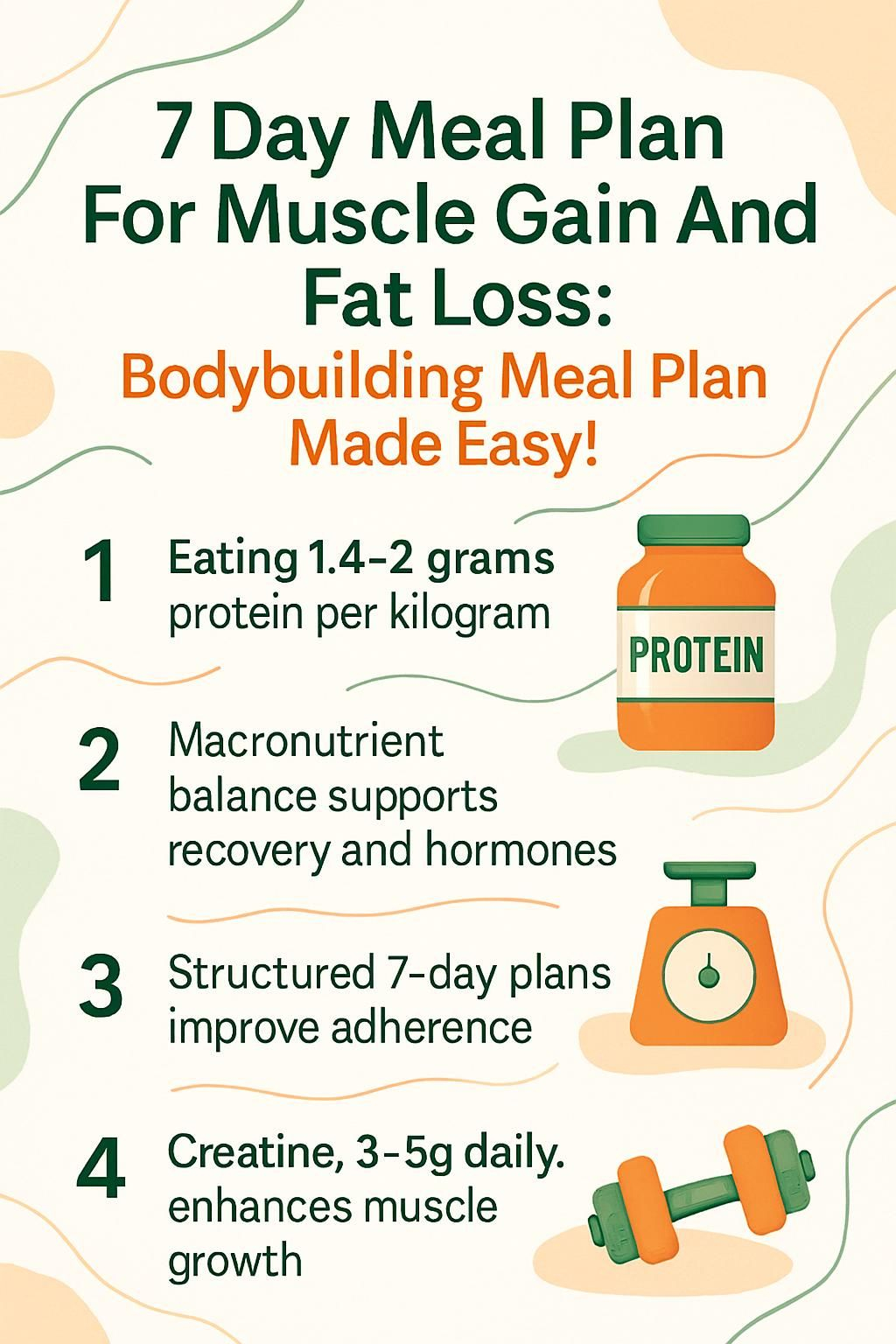 7 Day Meal Plan For Muscle Gain And Fat Loss:
Bodybuilding Meal Plan Made Easy!

1 Eating 1.4–2 grams protein per kilogram

PROTEIN

2 Macronutrient balance supports recovery and hormones

3 Structured 7-day plans improve adherence

4 Creatine, 3–5g daily. enhances muscle growth