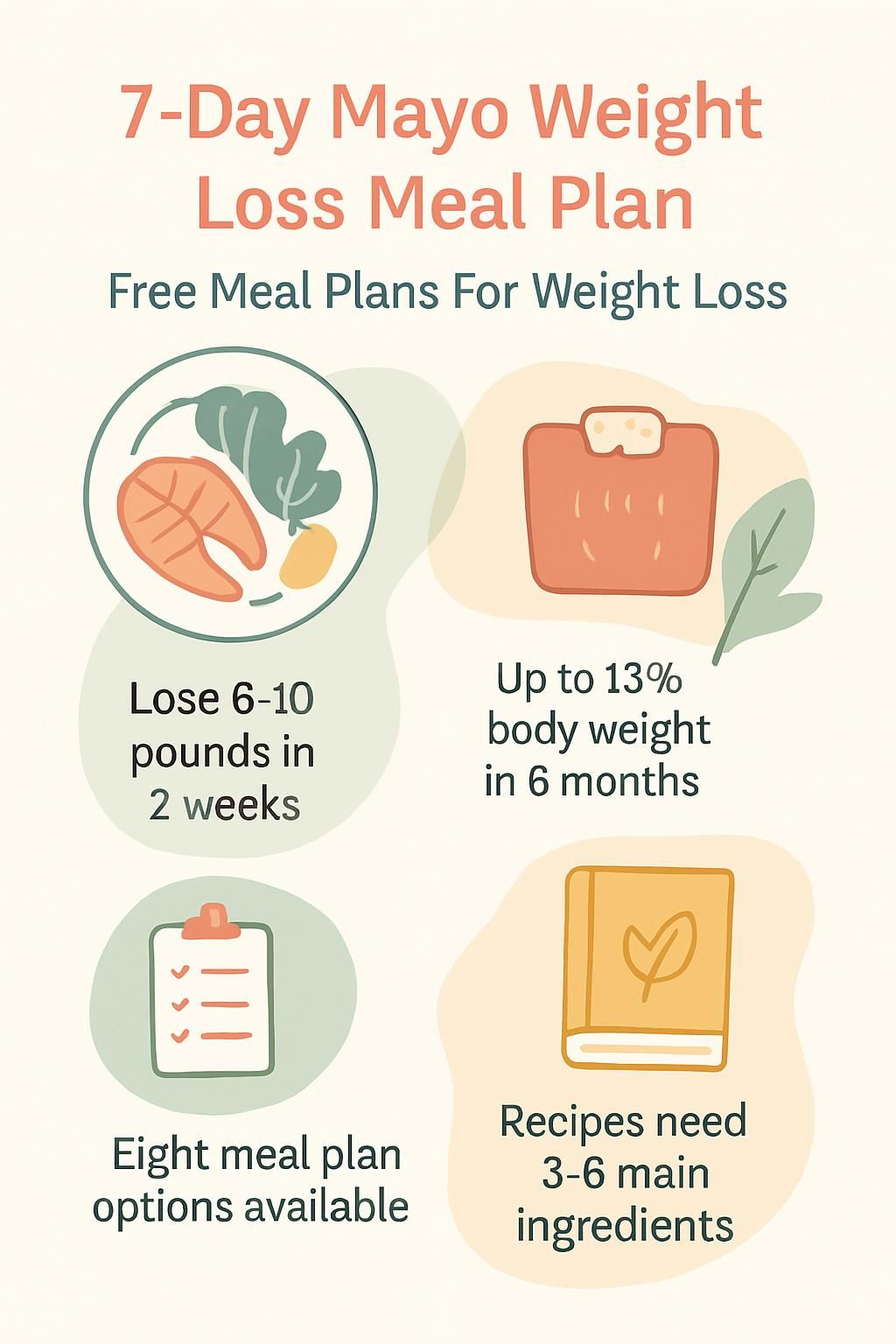 7-Day Mayo Weight Loss Meal Plan

Free Meal Plans For Weight Loss

Lose 6-10 pounds in 2 weeks

Up to 13% body weight in 6 months

Eight meal plan options available

Recipes need 3-6 main ingredients