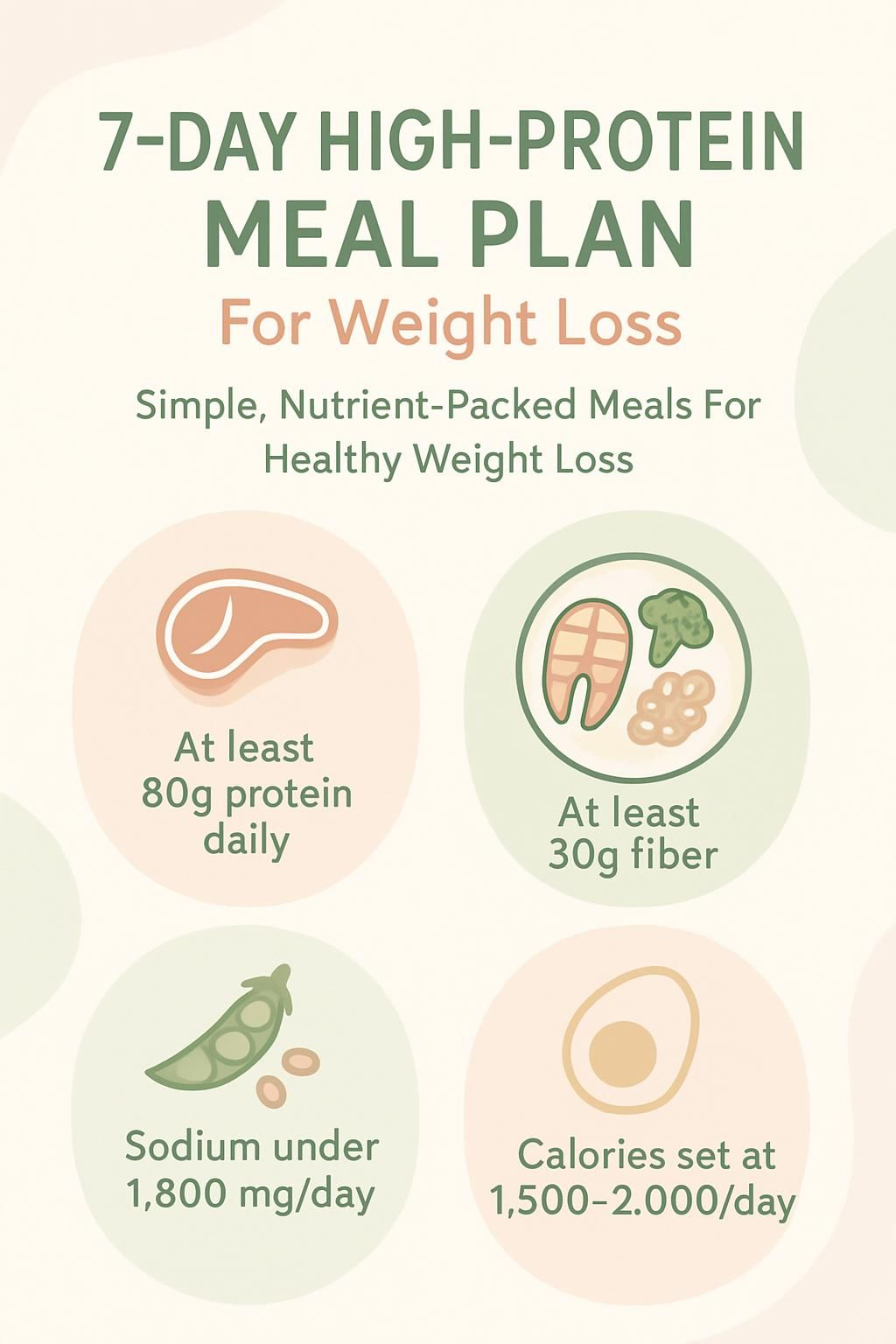 7-DAY HIGH-PROTEIN MEAL PLAN

For Weight Loss

Simple, Nutrient-Packed Meals For Healthy Weight Loss

At least 80g protein daily

At least 30g fiber

Sodium under 1,800 mg/day

Calories set at 1,500–2.000/day