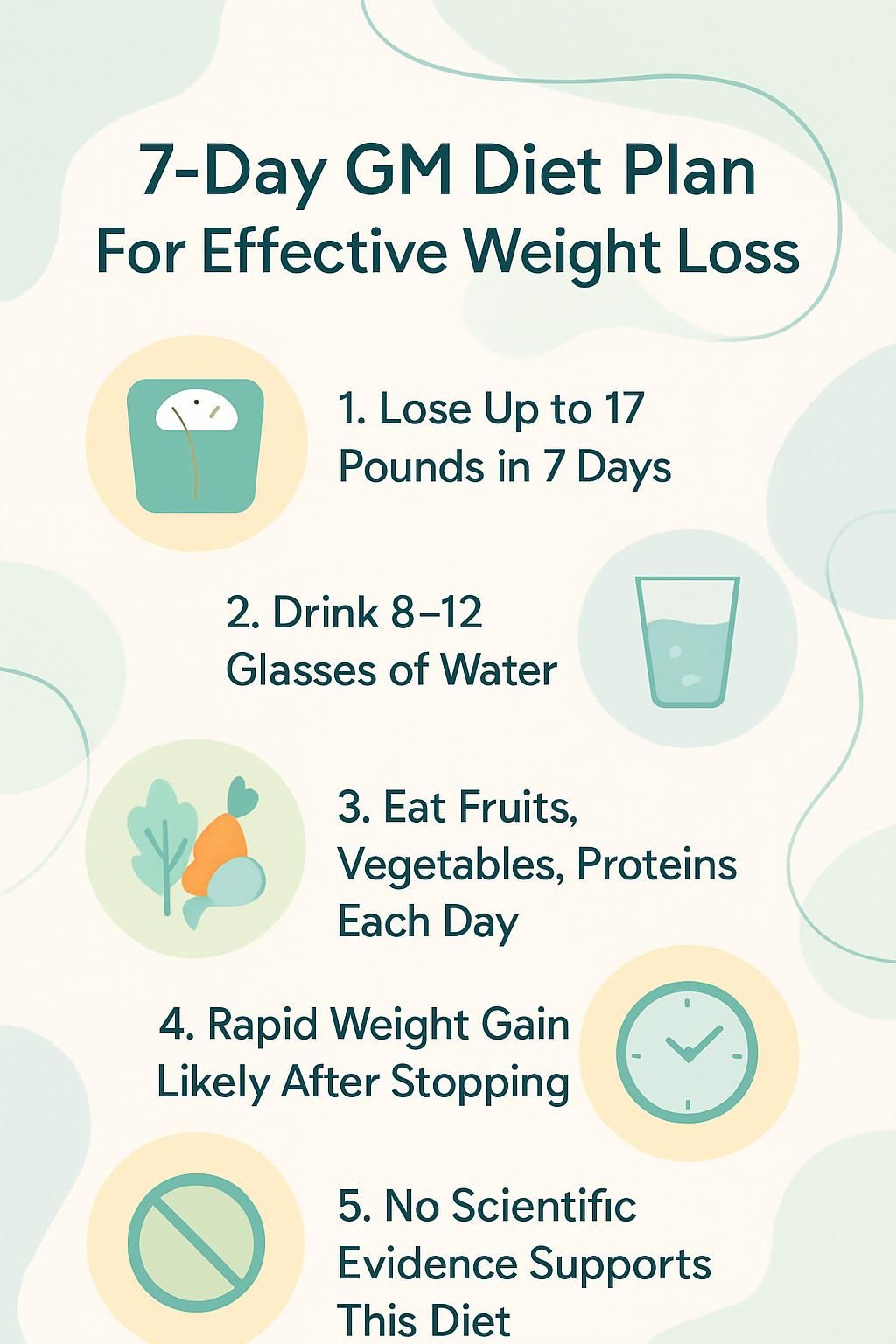 7-Day GM Diet Plan
For Effective Weight Loss

1. Lose Up to 17 Pounds in 7 Days

2. Drink 8–12 Glasses of Water

3. Eat Fruits, Vegetables, Proteins Each Day

4. Rapid Weight Gain Likely After Stopping

5. No Scientific Evidence Supports This Diet