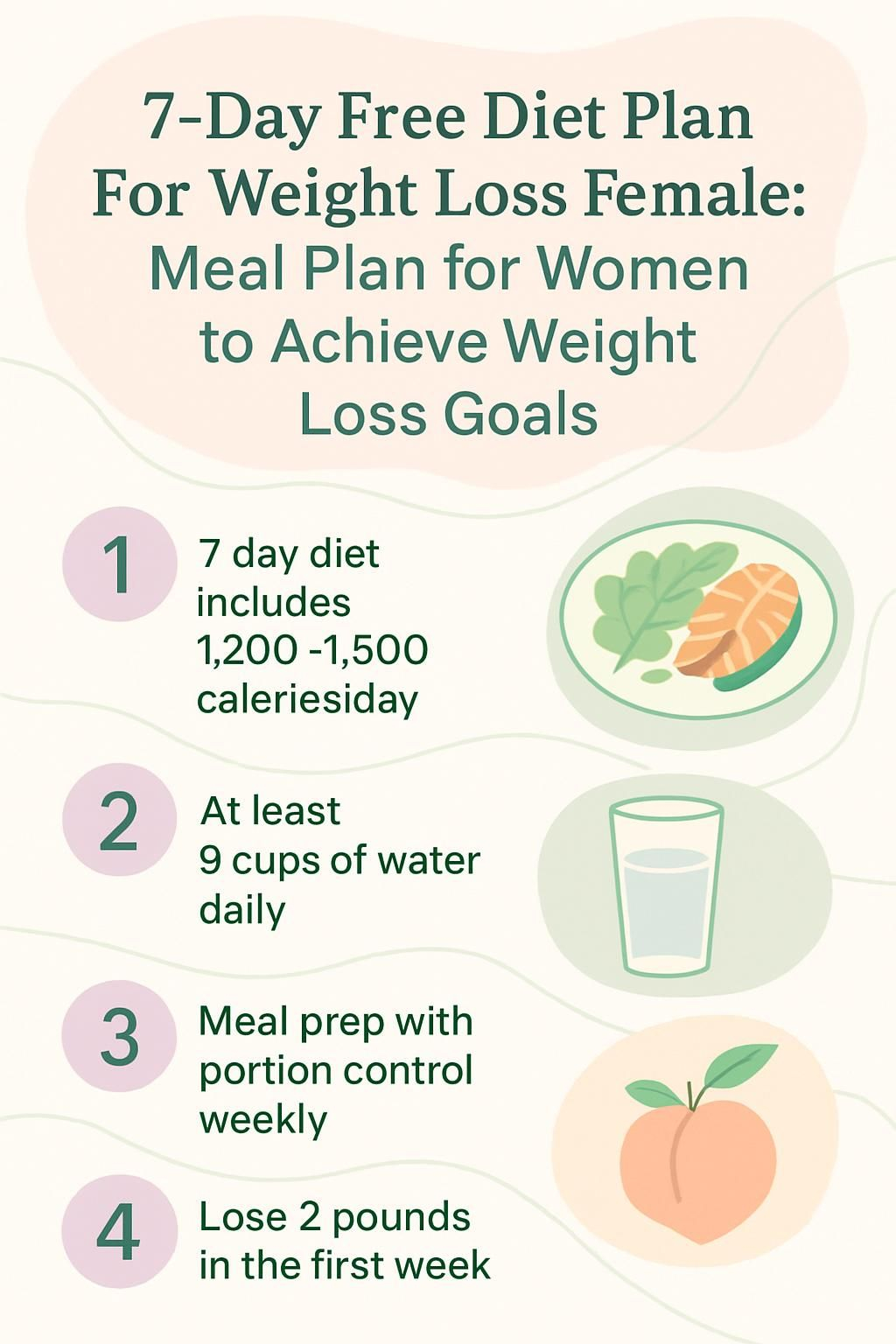 7-Day Free Diet Plan For Weight Loss Female: Meal Plan for Women to Achieve Weight Loss Goals

1 7 day diet includes 1,200 -1,500 caleriesiday

2 At least 9 cups of water daily

3 Meal prep with portion control weekly

4 Lose 2 pounds in the first week