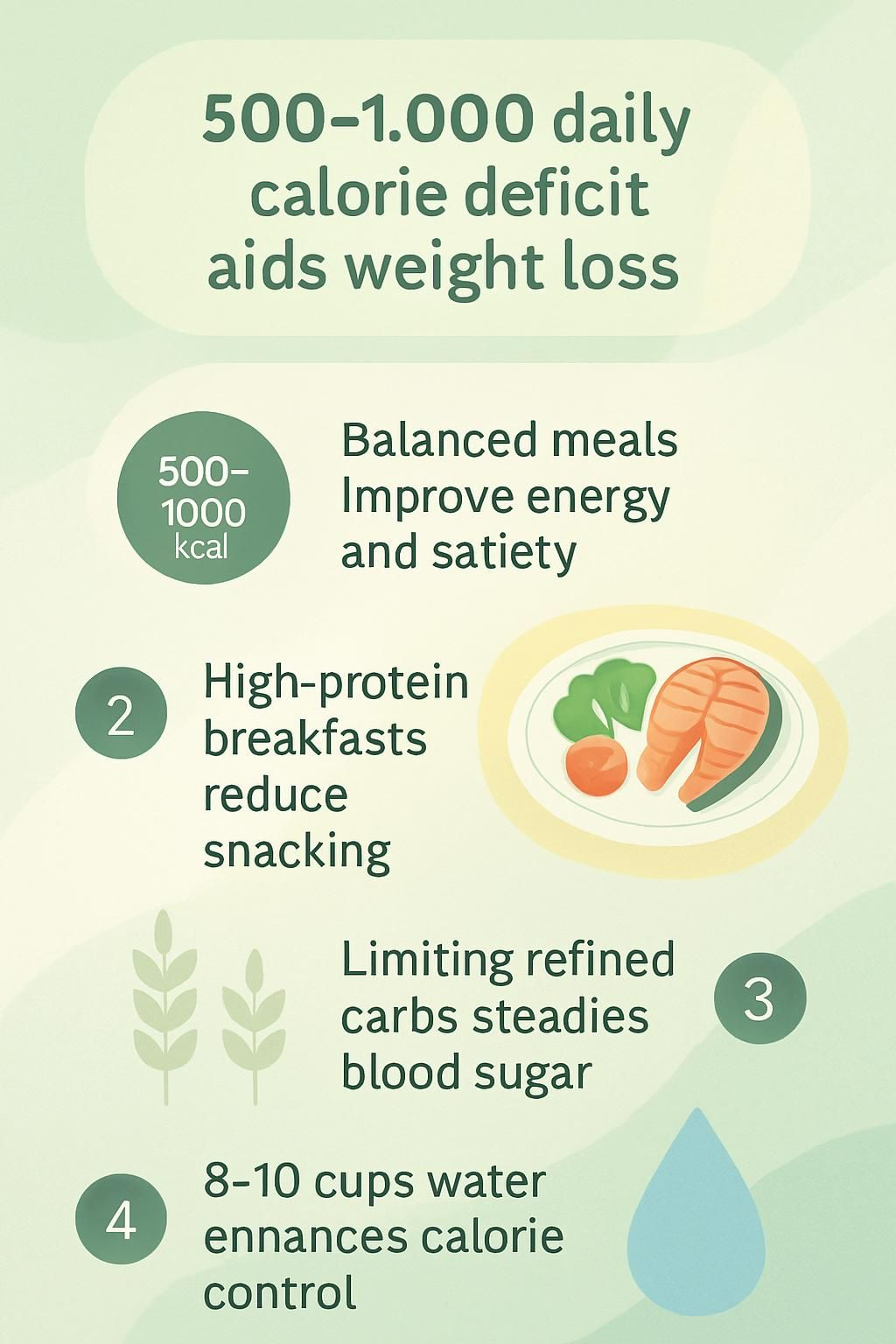 500–1.000 daily calorie deficit aids weight loss

500–1000 kcal

Balanced meals Improve energy and satiety

2

High-protein breakfasts reduce snacking

Limiting refined carbs steadies blood sugar

3

4

8–10 cups water ennances calorie control