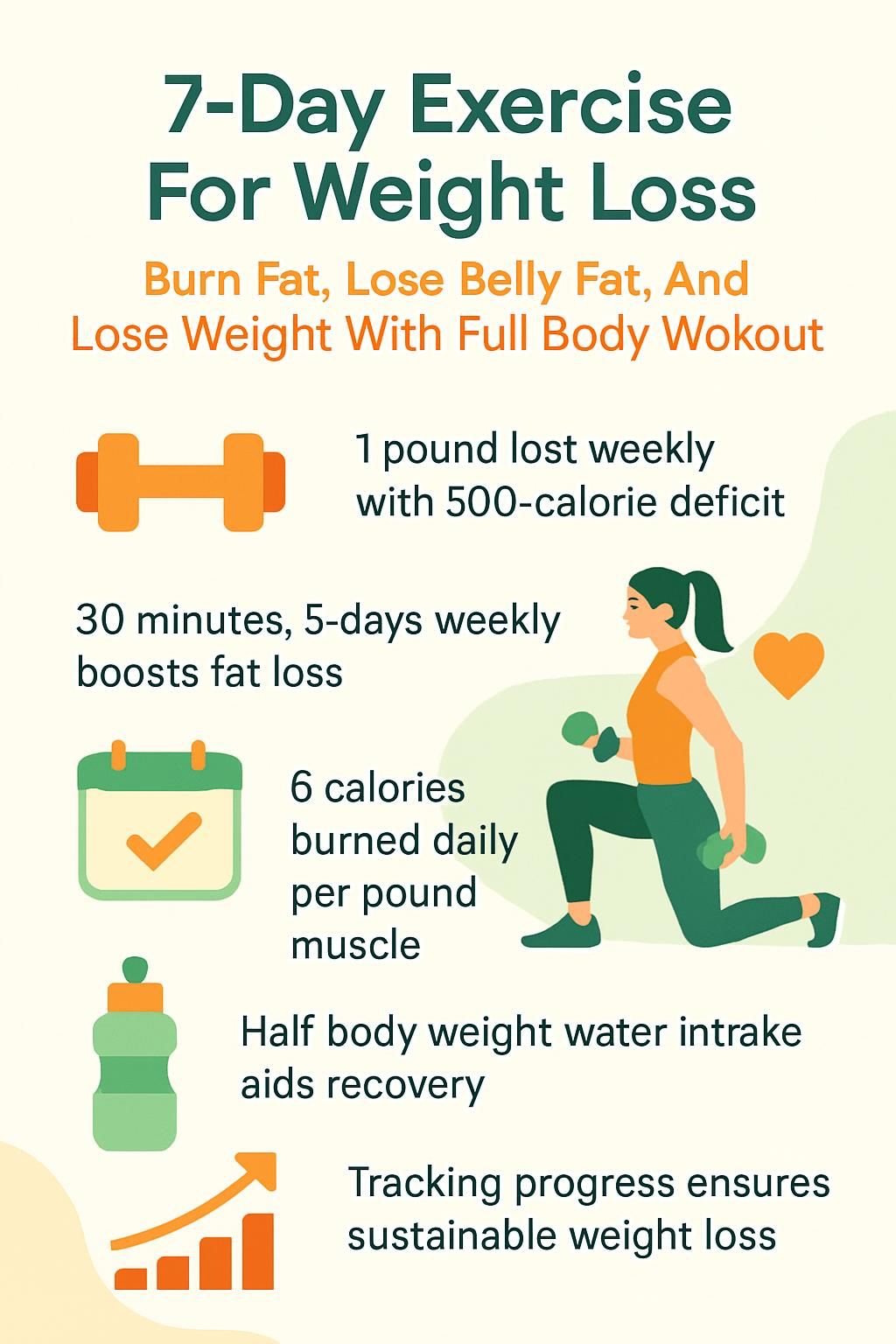 7-Day Exercise For Weight Loss

Burn Fat, Lose Belly Fat, And Lose Weight With Full Body Wokout

1 pound lost weekly with 500-calorie deficit

30 minutes, 5-days weekly boosts fat loss

6 calories burned daily per pound muscle

Half body weight water intrake aids recovery

Tracking progress ensures sustainable weight loss