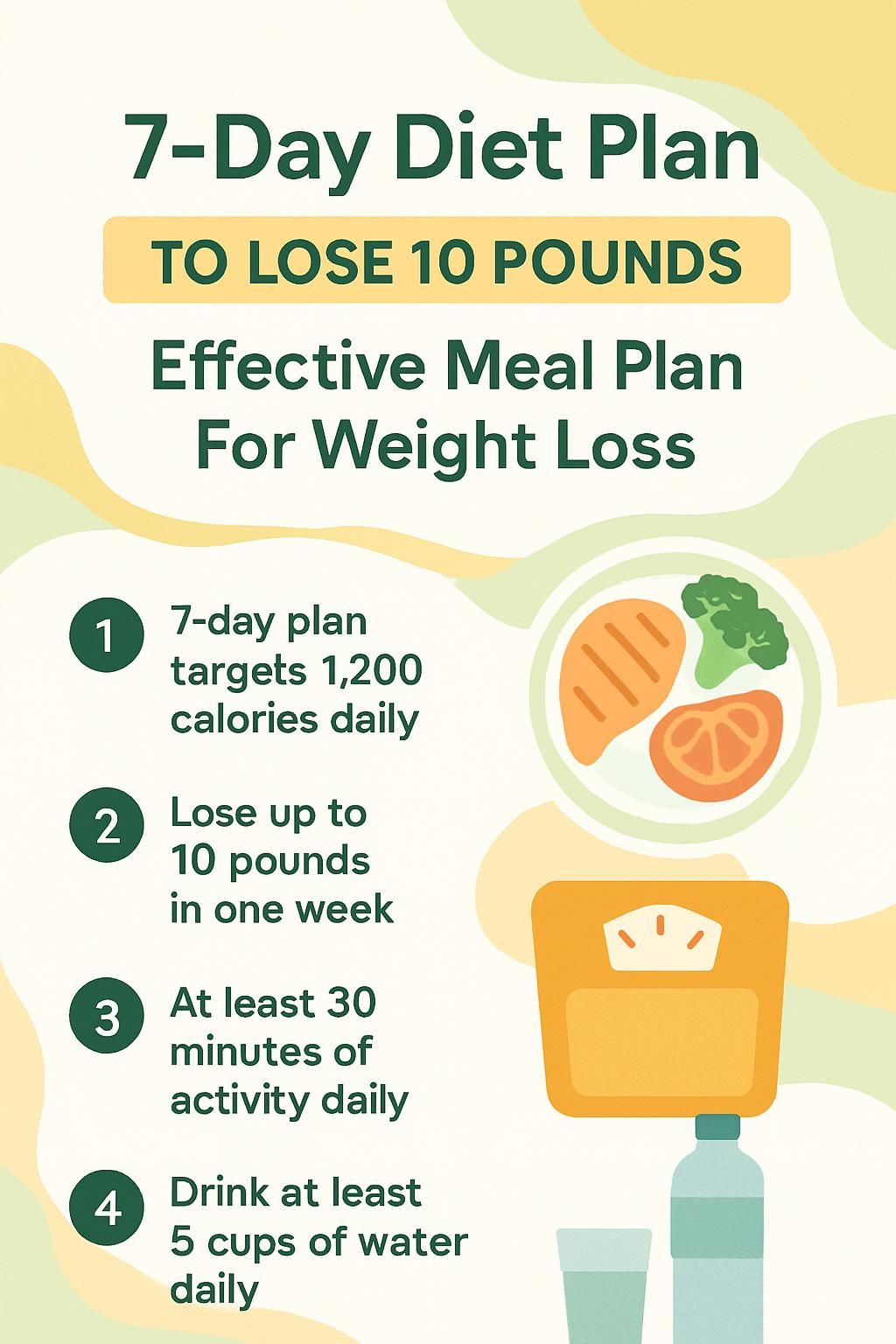 7-Day Diet Plan

TO LOSE 10 POUNDS

Effective Meal Plan For Weight Loss

1 7-day plan targets 1,200 calories daily

2 Lose up to 10 pounds in one week

3 At least 30 minutes of activity daily

4 Drink at least 5 cups of water daily