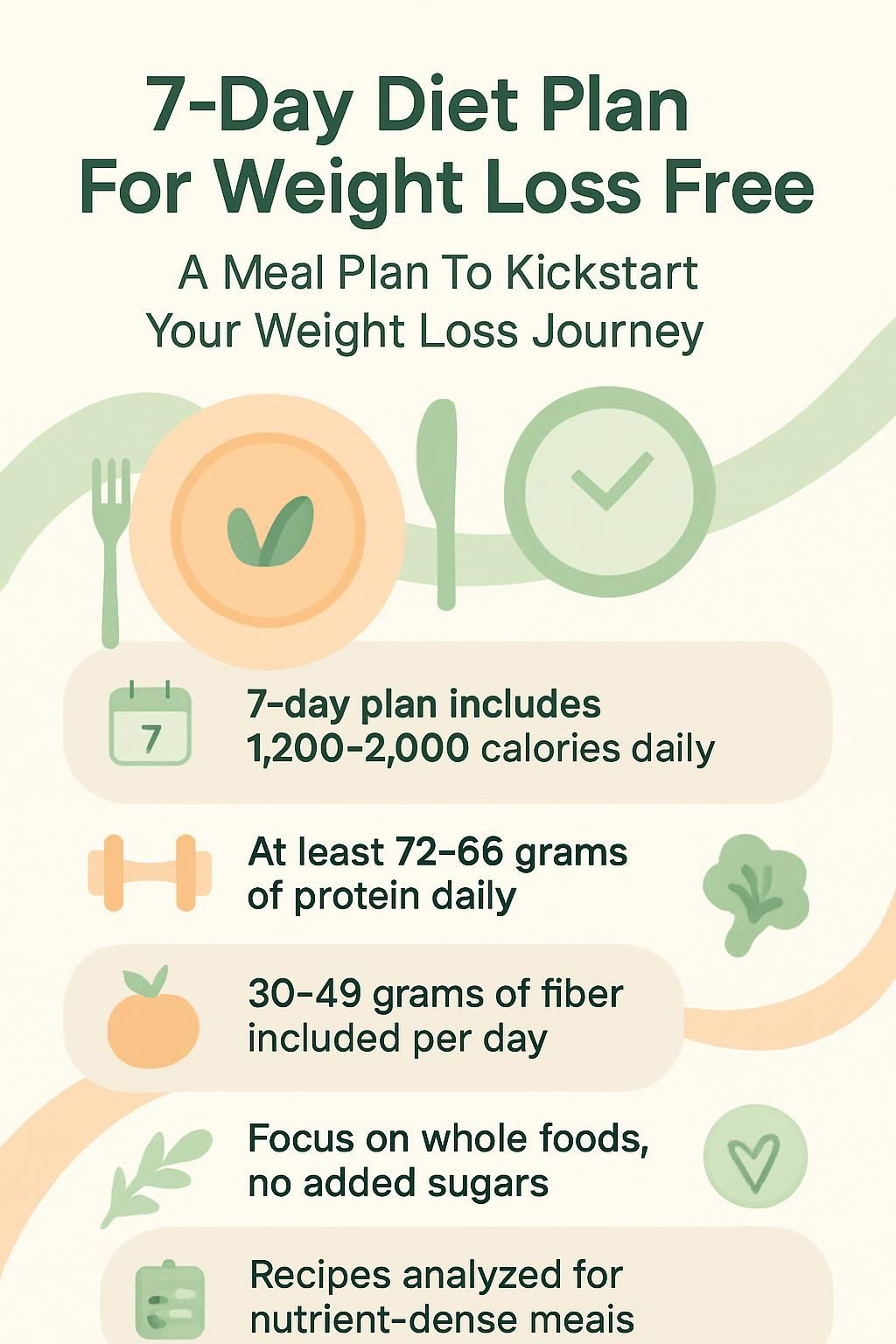 7-Day Diet Plan For Weight Loss Free

A Meal Plan To Kickstart Your Weight Loss Journey

7

7-day plan includes 1,200-2,000 calories daily

At least 72-66 grams of protein daily

30-49 grams of fiber included per day

Focus on whole foods, no added sugars

Recipes analyzed for nutrient-dense meais