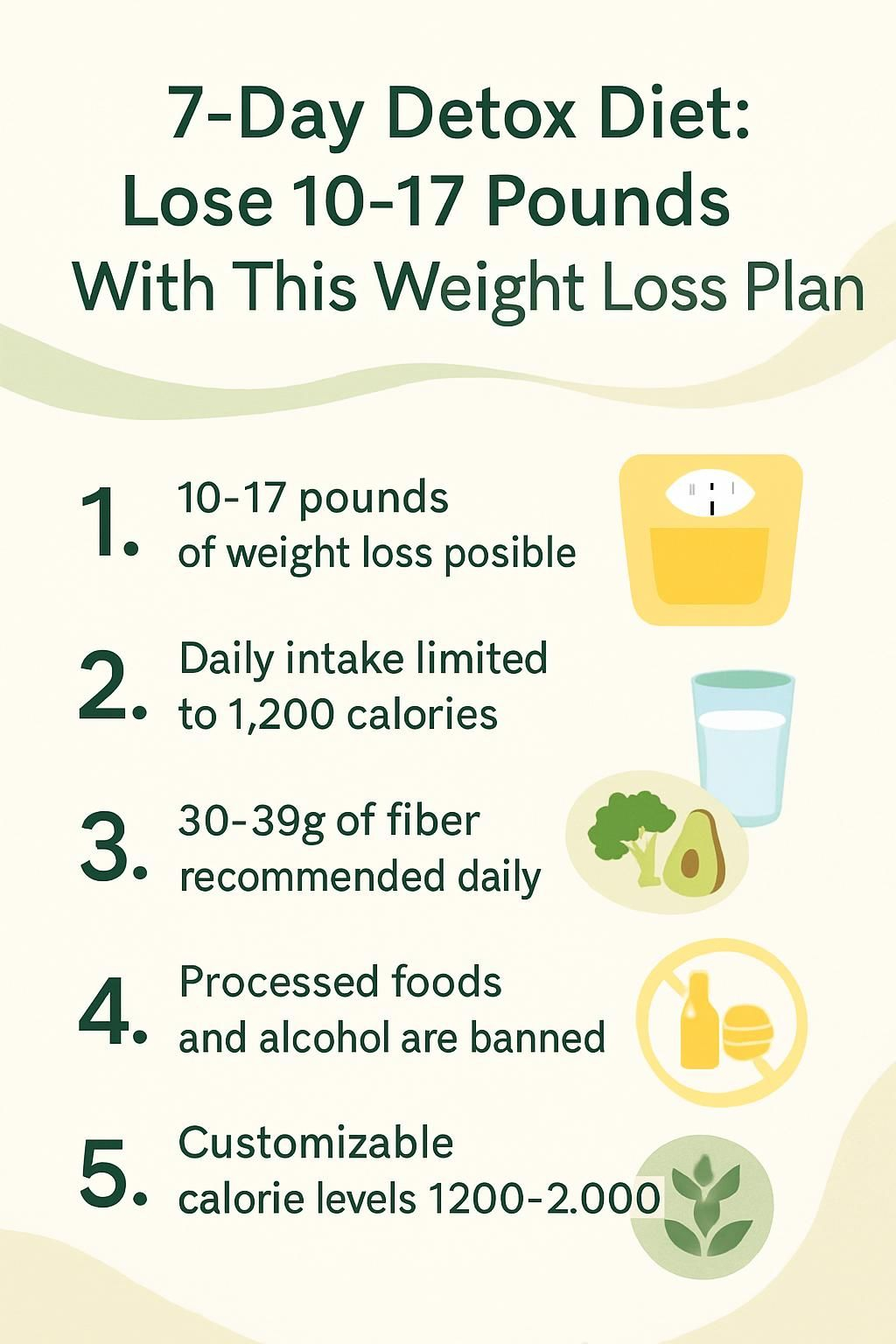 7-Day Detox Diet: Lose 10-17 Pounds With This Weight Loss Plan

1. 10-17 pounds of weight loss posible

2. Daily intake limited to 1,200 calories

3. 30-39g of fiber recommended daily

4. Processed foods and alcohol are banned

5. Customizable calorie levels 1200-2.000