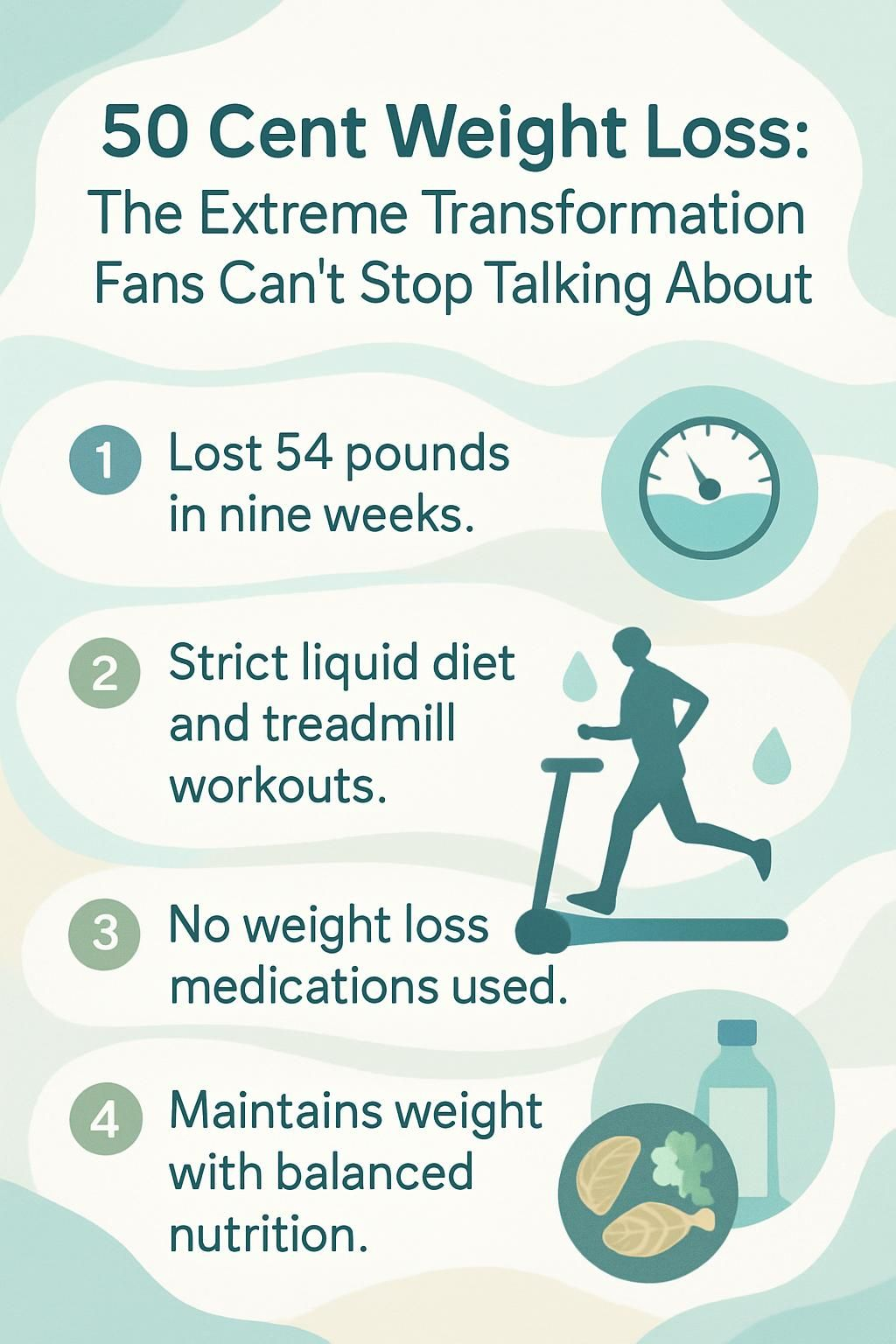 50 Cent Weight Loss:
The Extreme Transformation Fans Can't Stop Talking About

1 Lost 54 pounds in nine weeks.

2 Strict liquid diet and treadmill workouts.

3 No weight loss medications used.

4 Maintains weight with balanced nutrition.