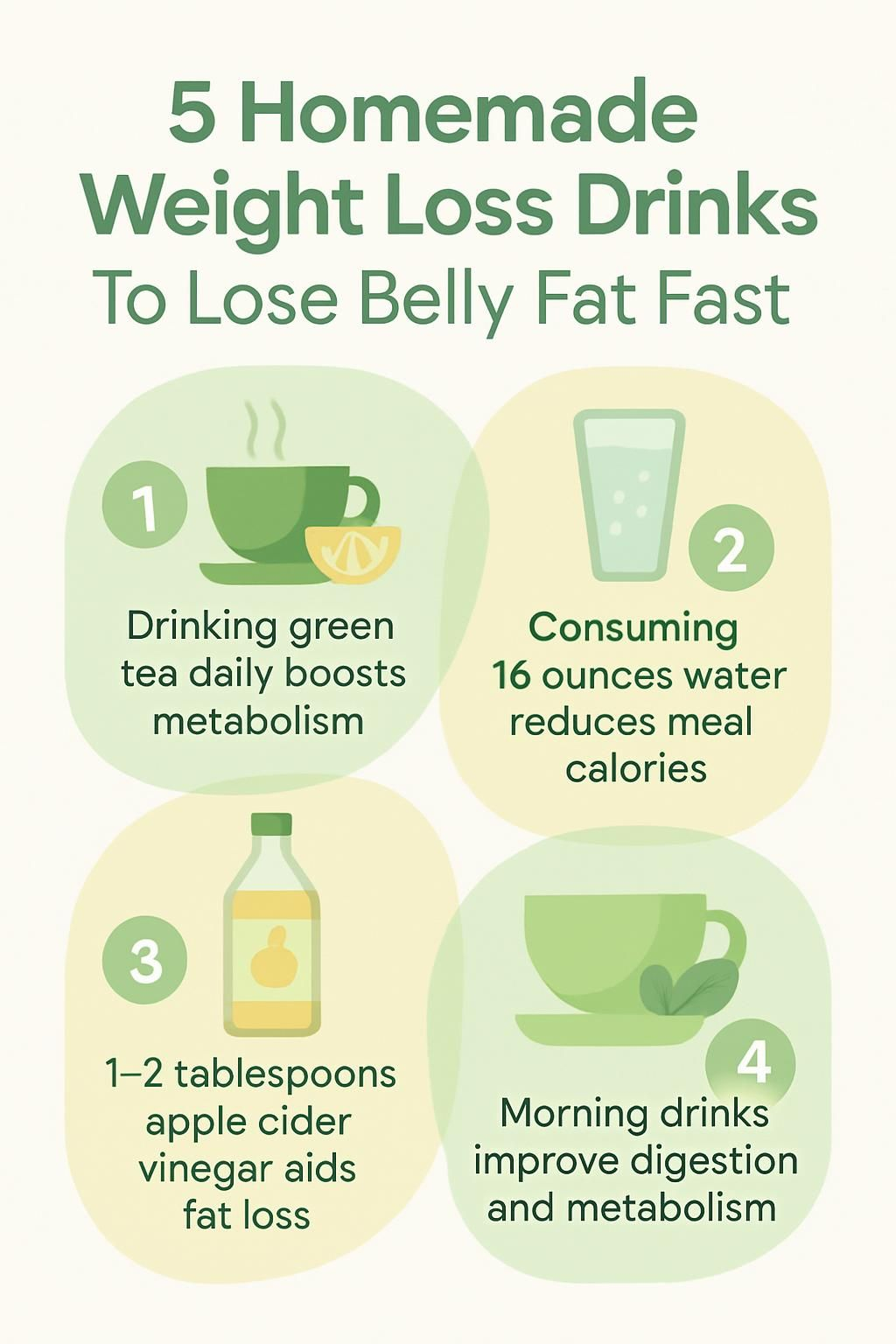 5 Homemade Weight Loss Drinks To Lose Belly Fat Fast

1

Drinking green tea daily boosts metabolism

2

Consuming 16 ounces water reduces meal calories

3

1–2 tablespoons apple cider vinegar aids fat loss

4

Morning drinks improve digestion and metabolism