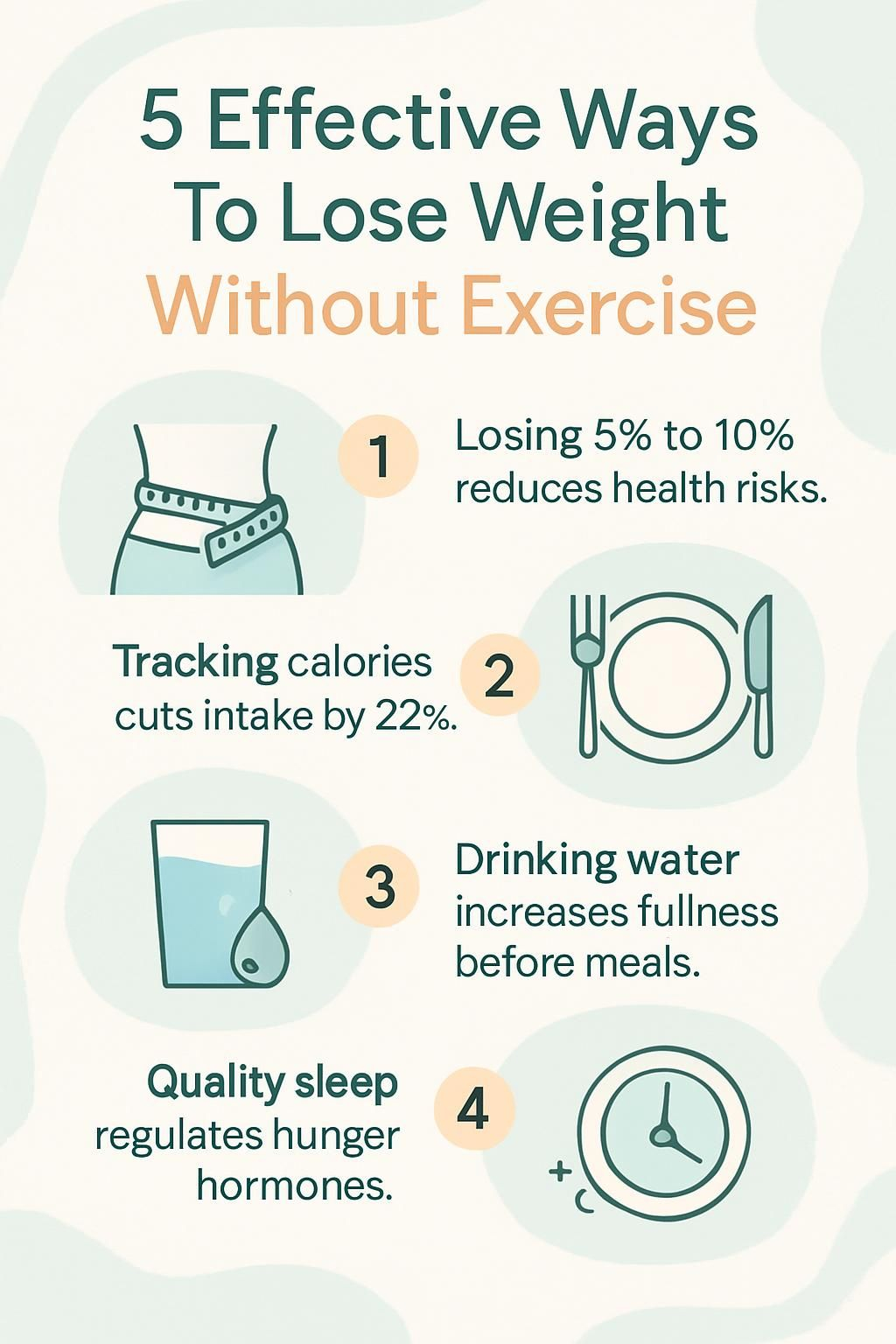 5 Effective Ways To Lose Weight Without Exercise

1 Losing 5% to 10% reduces health risks.

Tracking calories cuts intake by 22%. 2

3 Drinking water increases fullness before meals.

Quality sleep regulates hunger hormones. 4