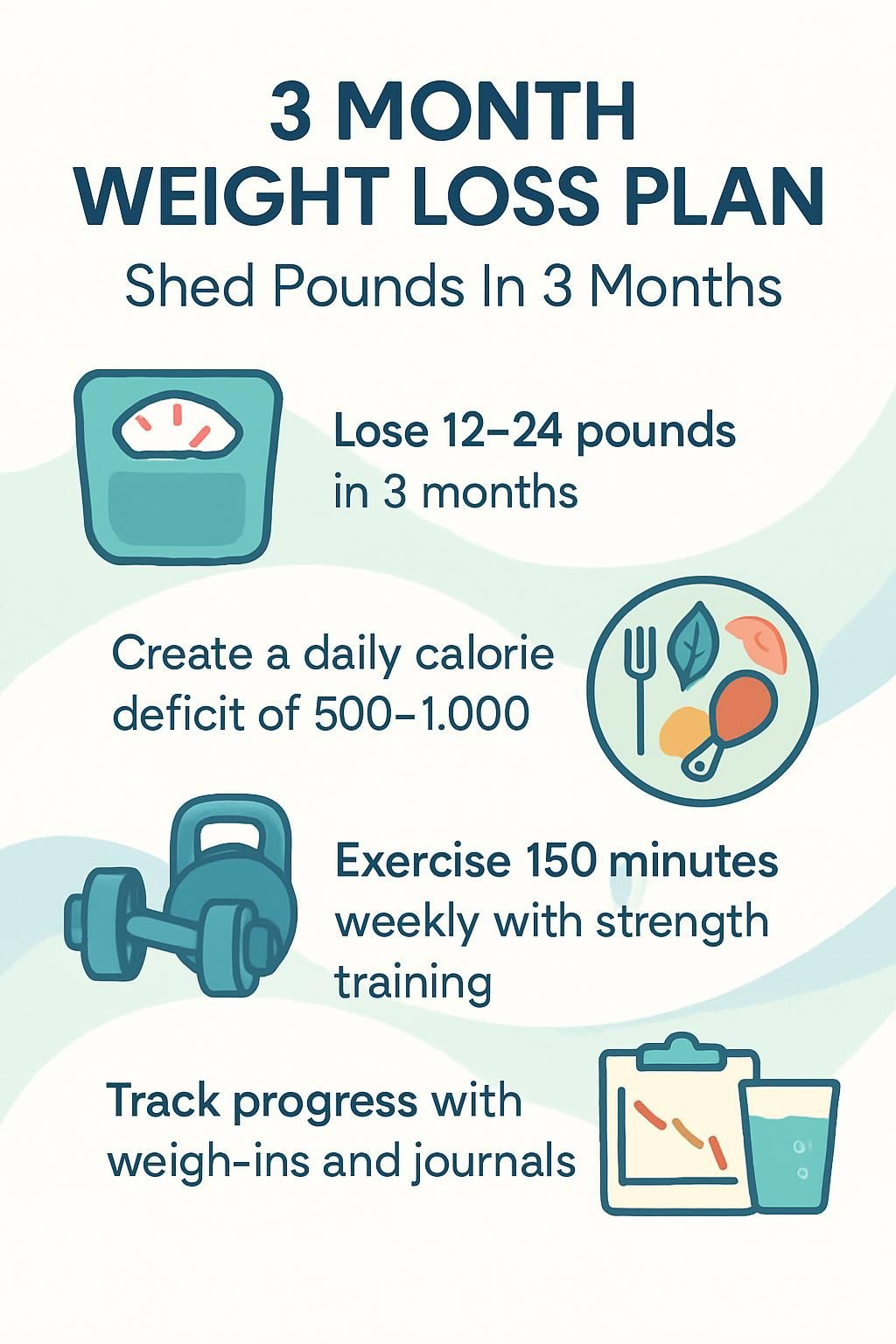 3 MONTH
WEIGHT LOSS PLAN

Shed Pounds In 3 Months

Lose 12–24 pounds in 3 months

Create a daily calorie deficit of 500–1.000

Exercise 150 minutes weekly with strength training

Track progress with weigh-ins and journals