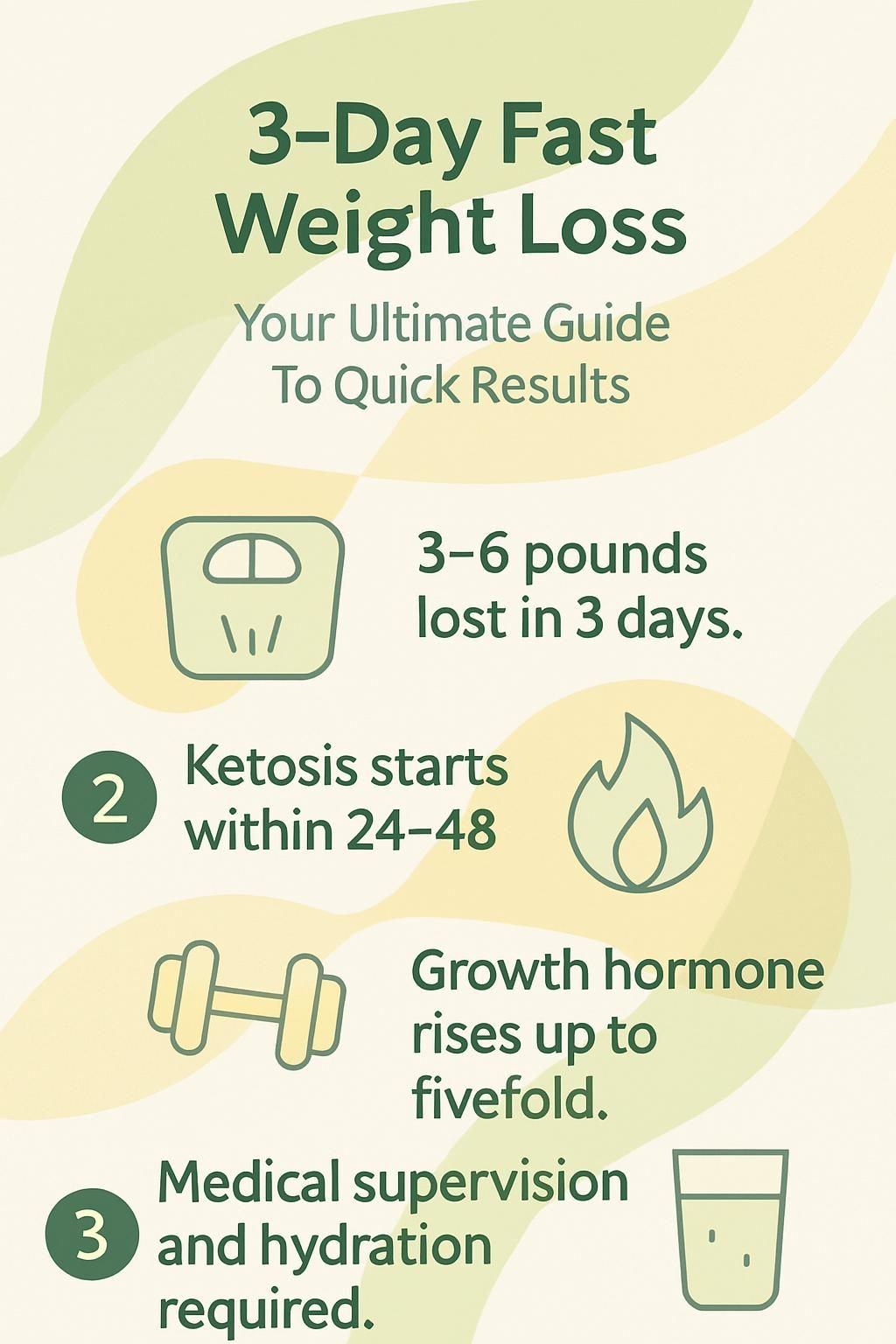 3-Day Fast Weight Loss

Your Ultimate Guide To Quick Results

3–6 pounds lost in 3 days.

2 Ketosis starts within 24–48

Growth hormone rises up to fivefold.

3 Medical supervision and hydration required.