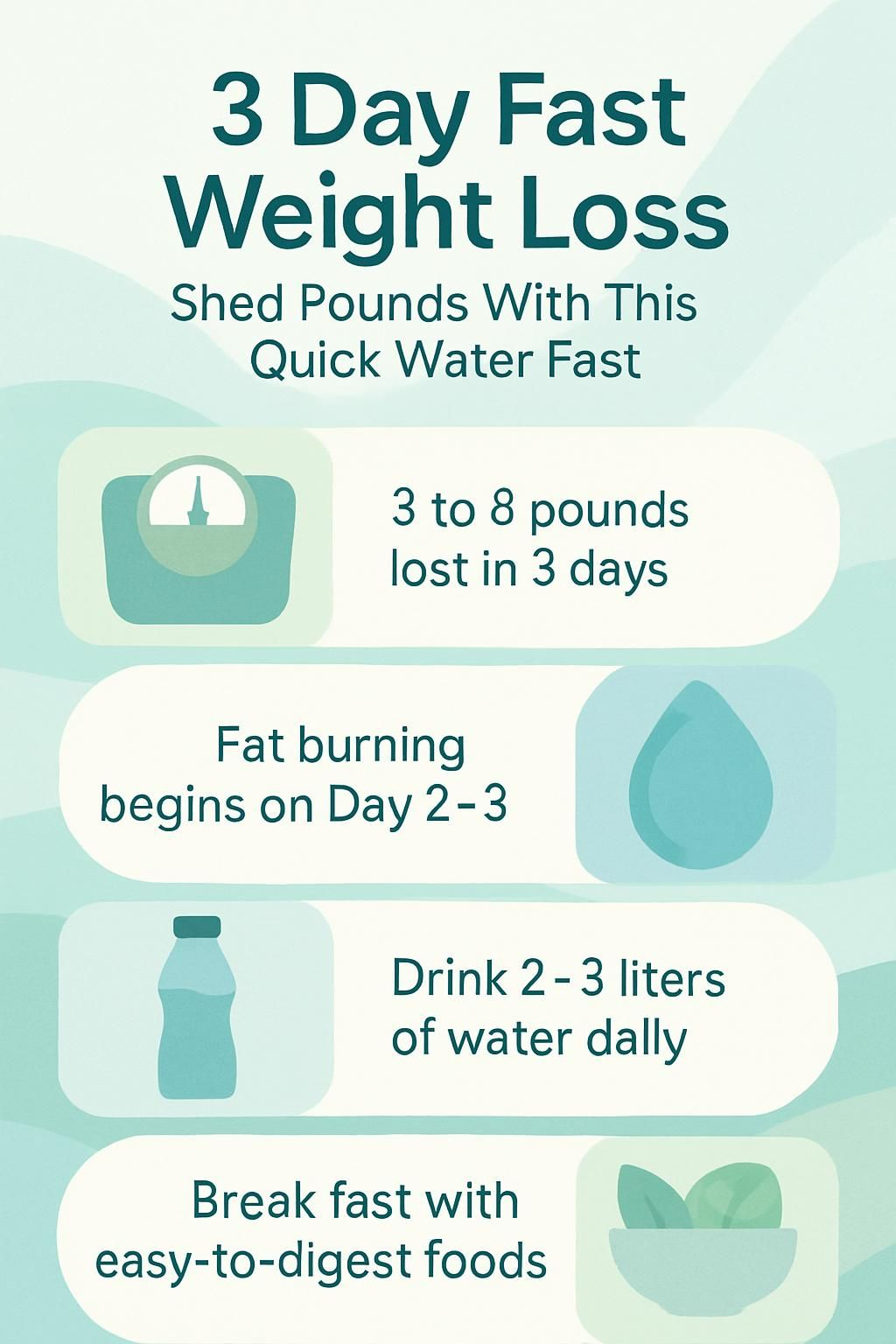 3 Day Fast Weight Loss

Shed Pounds With This Quick Water Fast

3 to 8 pounds lost in 3 days

Fat burning begins on Day 2-3

Drink 2-3 liters of water dally

Break fast with easy-to-digest foods