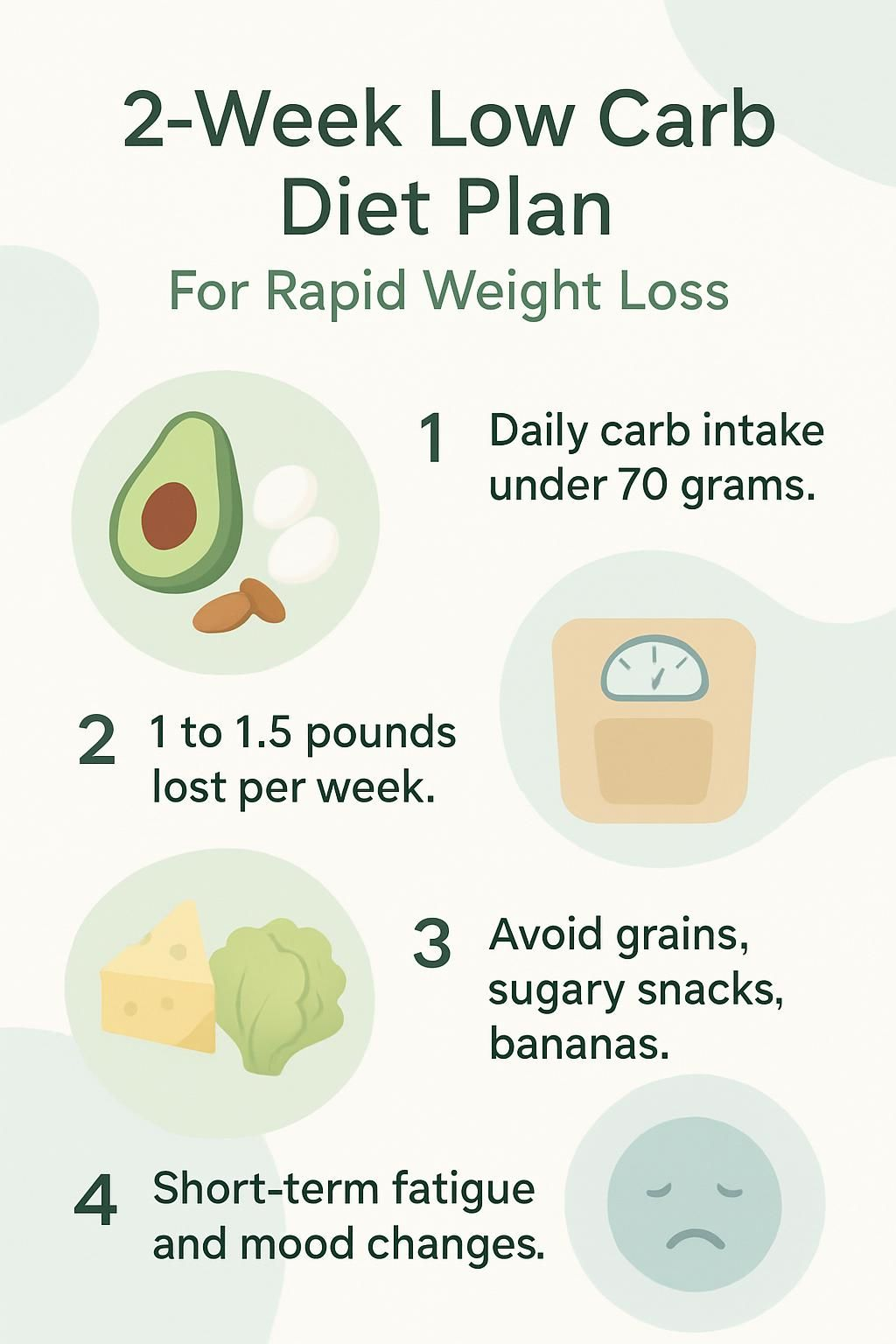 2-Week Low Carb Diet Plan

For Rapid Weight Loss

1 Daily carb intake under 70 grams.

2 1 to 1.5 pounds lost per week.

3 Avoid grains, sugary snacks, bananas.

4 Short-term fatigue and mood changes.