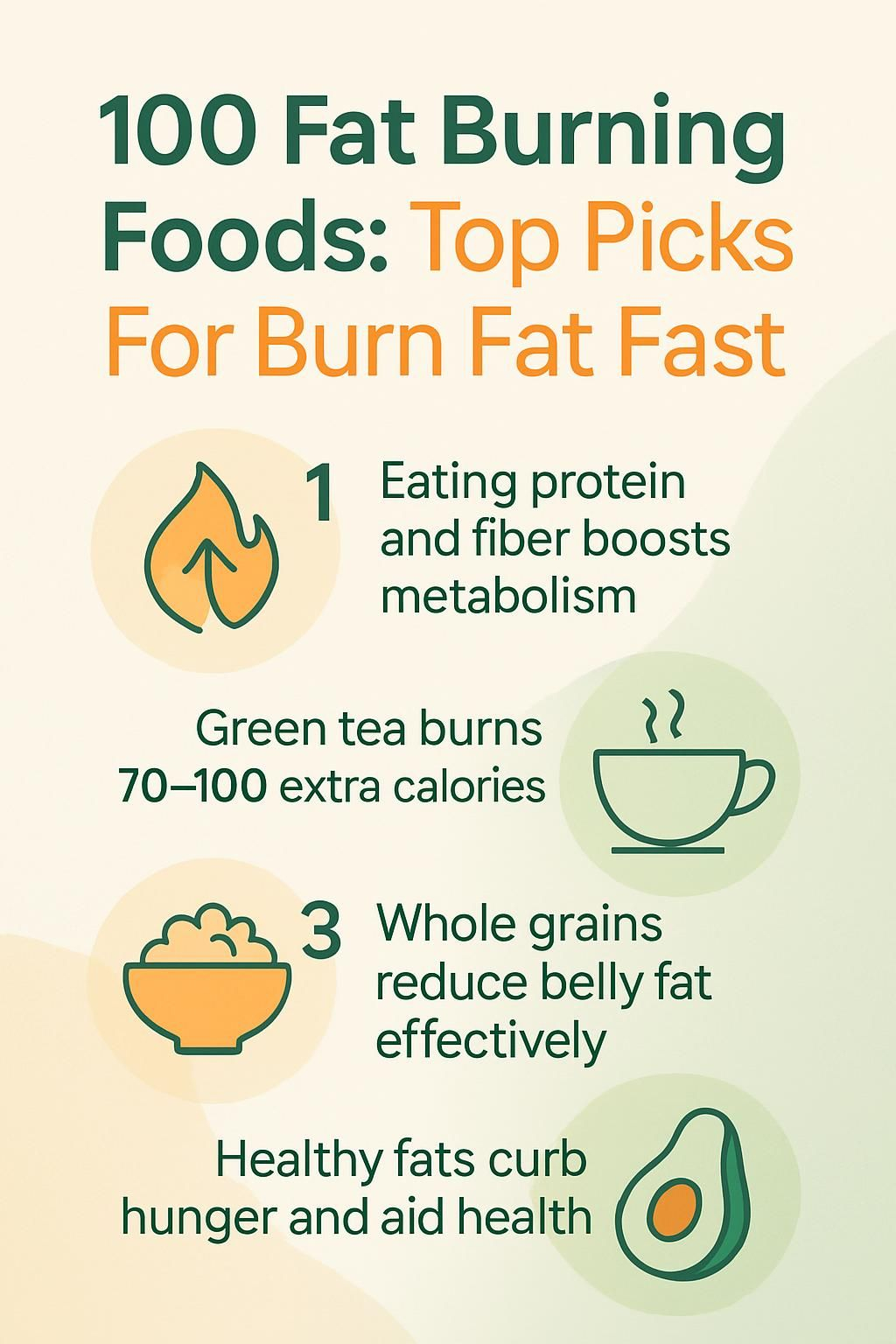 100 Fat Burning Foods: Top Picks For Burn Fat Fast

1 Eating protein and fiber boosts metabolism

Green tea burns 70–100 extra calories

3 Whole grains reduce belly fat effectively

Healthy fats curb hunger and aid health