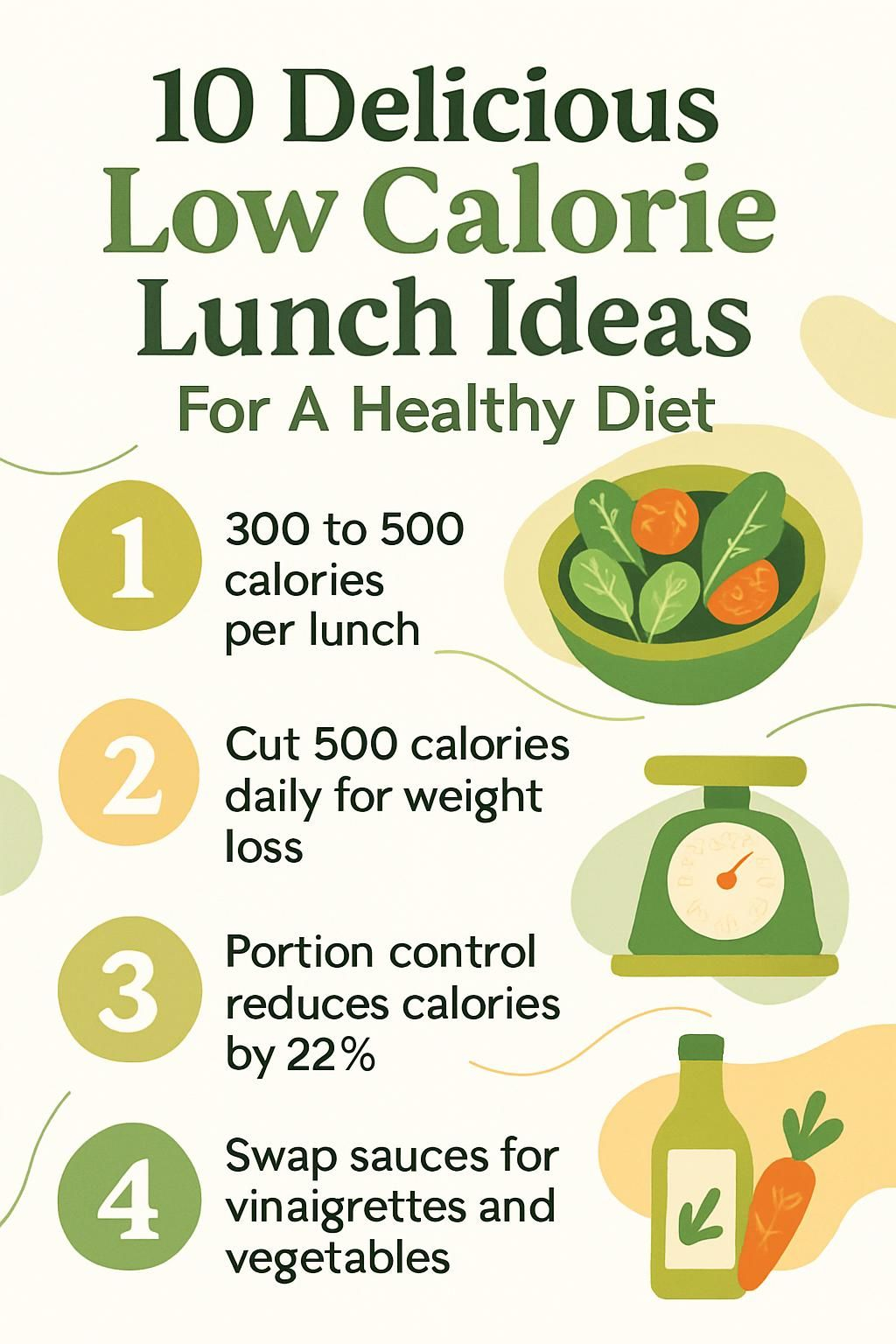 10 Delicious Low Calorie Lunch Ideas
For A Healthy Diet

1 300 to 500 calories per lunch

2 Cut 500 calories daily for weight loss

3 Portion control reduces calories by 22%

4 Swap sauces for vinaigrettes and vegetables