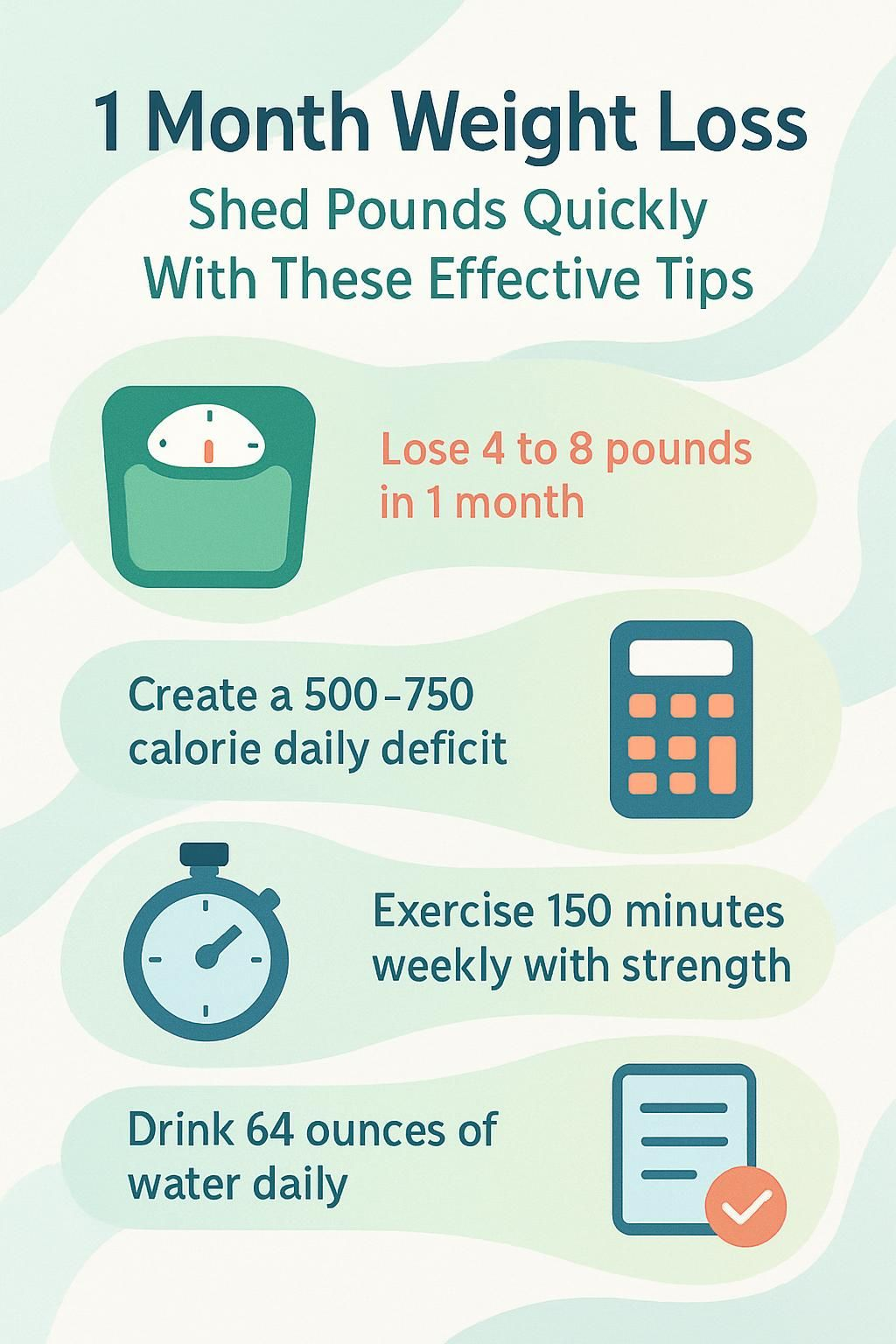 1 Month Weight Loss

Shed Pounds Quickly With These Effective Tips

Lose 4 to 8 pounds in 1 month

Create a 500–750 calorie daily deficit

Exercise 150 minutes weekly with strength

Drink 64 ounces of water daily