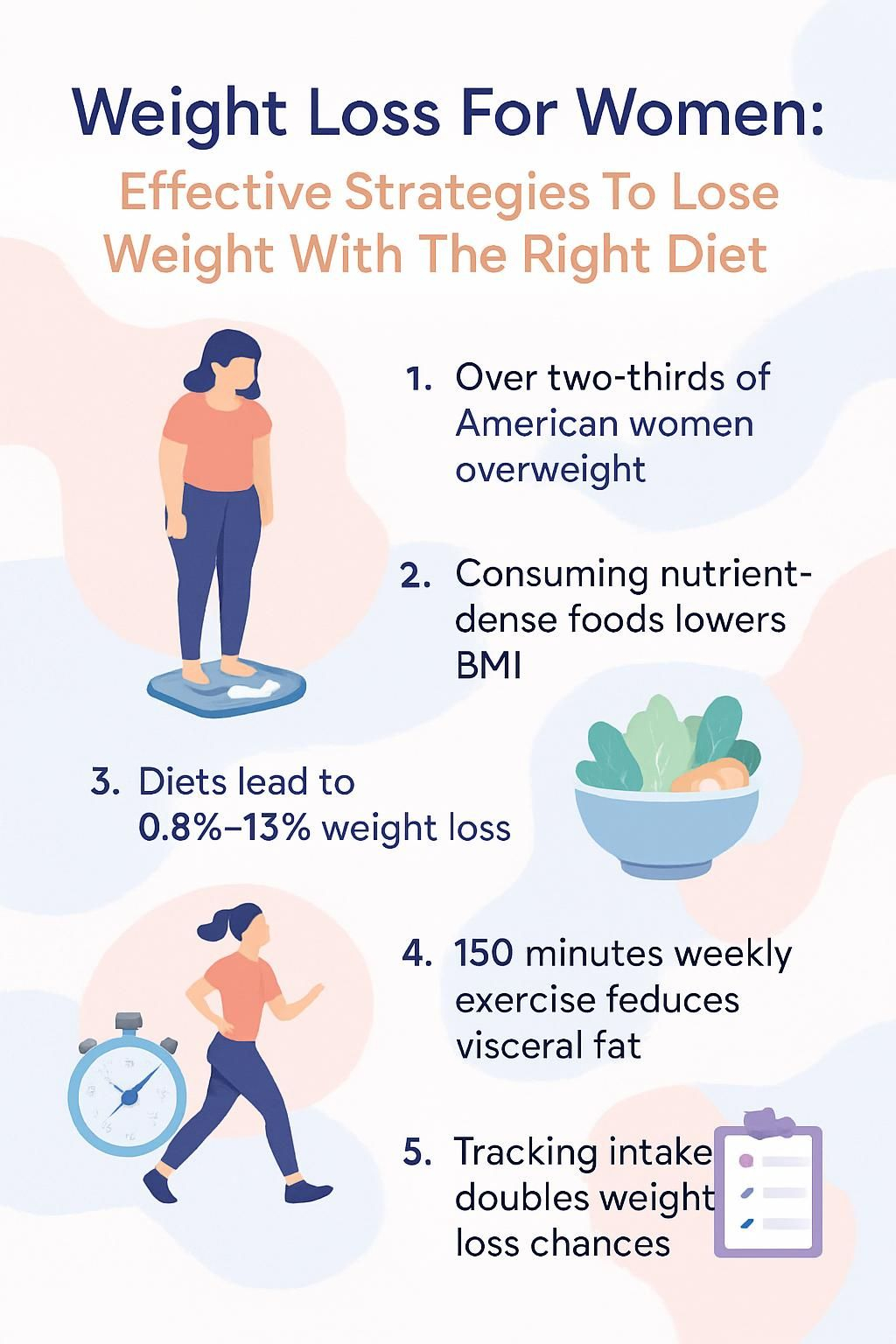 Weight Loss For Women:

Effective Strategies To Lose Weight With The Right Diet

1. Over two-thirds of American women overweight

2. Consuming nutrient-dense foods lowers BMI

3. Diets lead to 0.8%–13% weight loss

4. 150 minutes weekly exercise feduces visceral fat

5. Tracking intake doubles weight loss chances