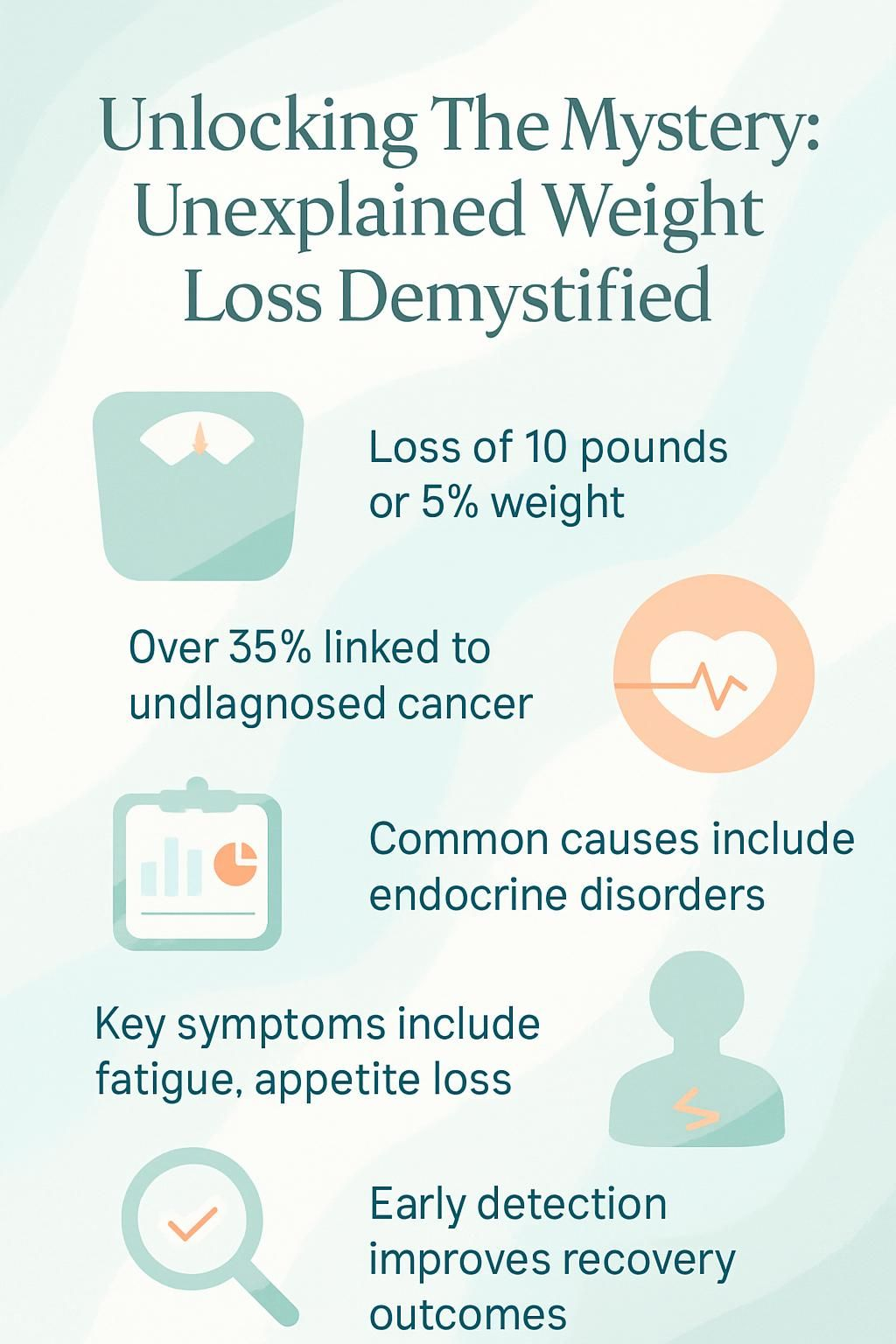 Unlocking The Mystery: Unexplained Weight Loss Demystified

Loss of 10 pounds or 5% weight

Over 35% linked to undlagnosed cancer

Common causes include endocrine disorders

Key symptoms include fatigue, appetite loss

Early detection improves recovery outcomes