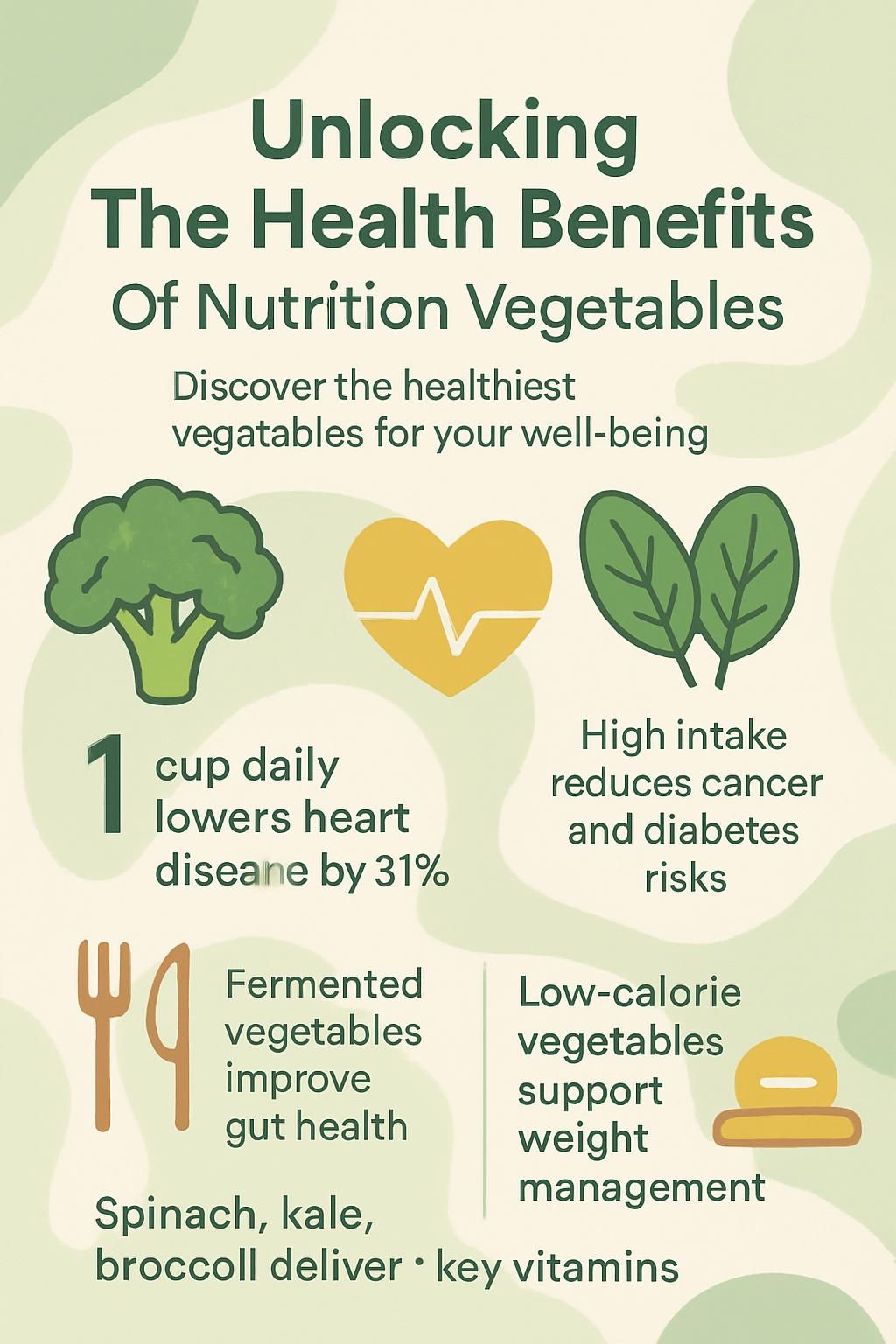 Unlocking
The Health Benefits
Of Nutrition Vegetables

Discover the healthiest vegatables for your well-being

1 cup daily lowers heart diseane by 31%

High intake reduces cancer and diabetes risks

Fermented vegetables improve gut health

Low-calorie vegetables support weight management

Spinach, kale, broccoll deliver · key vitamins