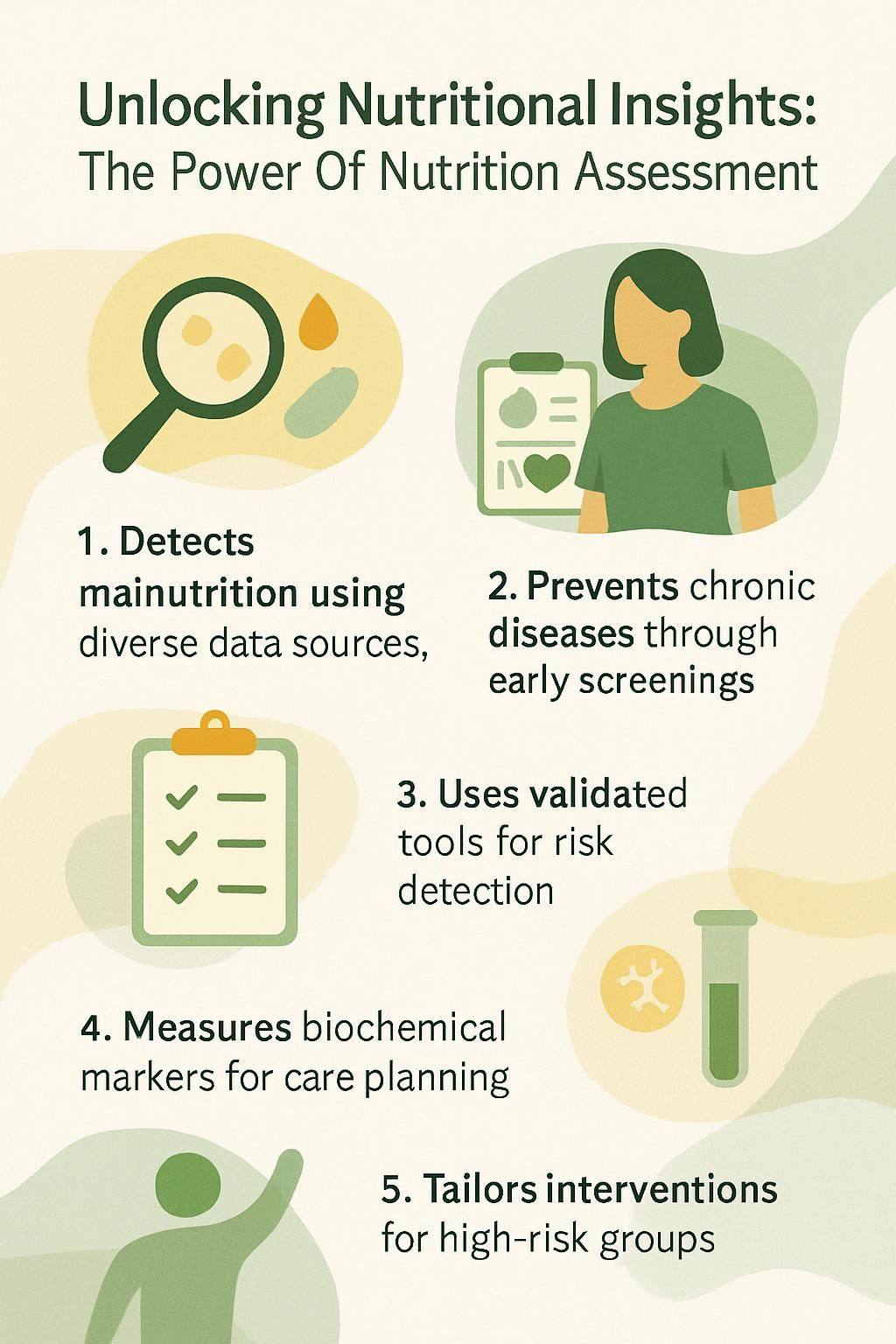 Unlocking Nutritional Insights:
The Power Of Nutrition Assessment

1. Detects mainutrition using diverse data sources,

2. Prevents chronic diseases through early screenings

3. Uses validated tools for risk detection

4. Measures biochemical markers for care planning

5. Tailors interventions for high-risk groups