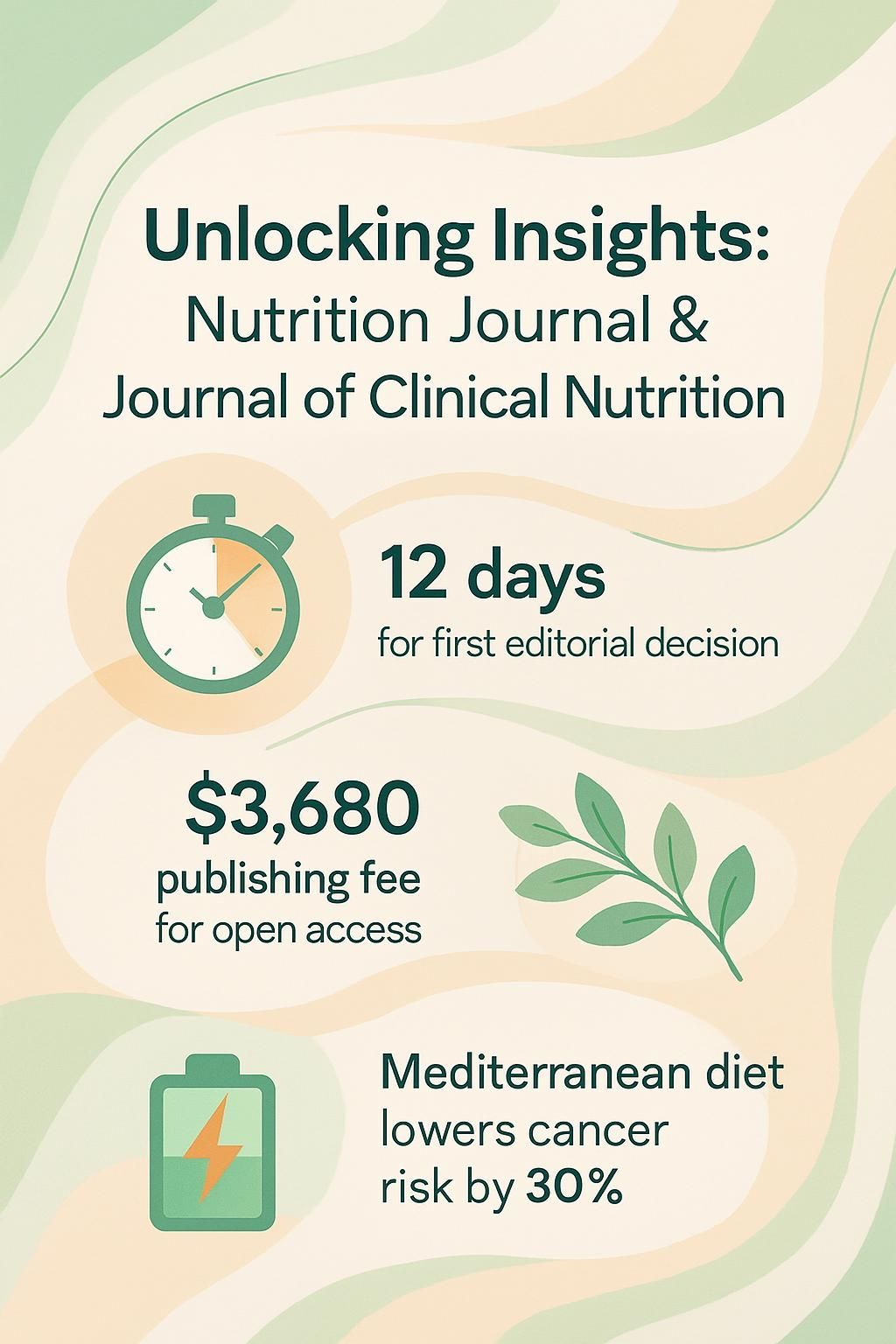 Unlocking Insights:
Nutrition Journal &
Journal of Clinical Nutrition

12 days
for first editorial decision

$3,680
publishing fee
for open access

Mediterranean diet
lowers cancer
risk by 30%