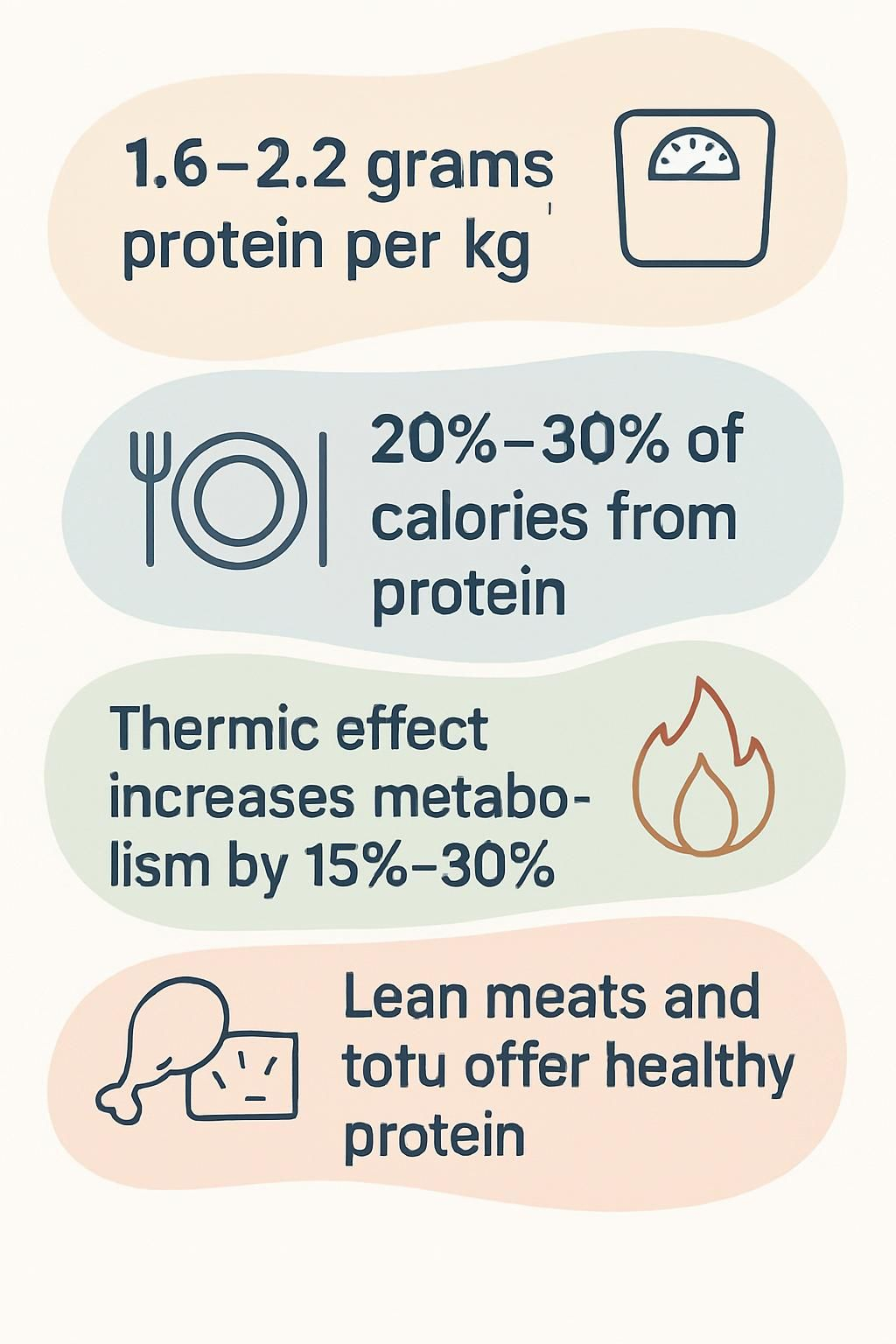 1.6–2.2 grams protein per kg

20%–30% of calories from protein

Thermic effect increases metabolism by 15%–30%

Lean meats and totu offer healthy protein