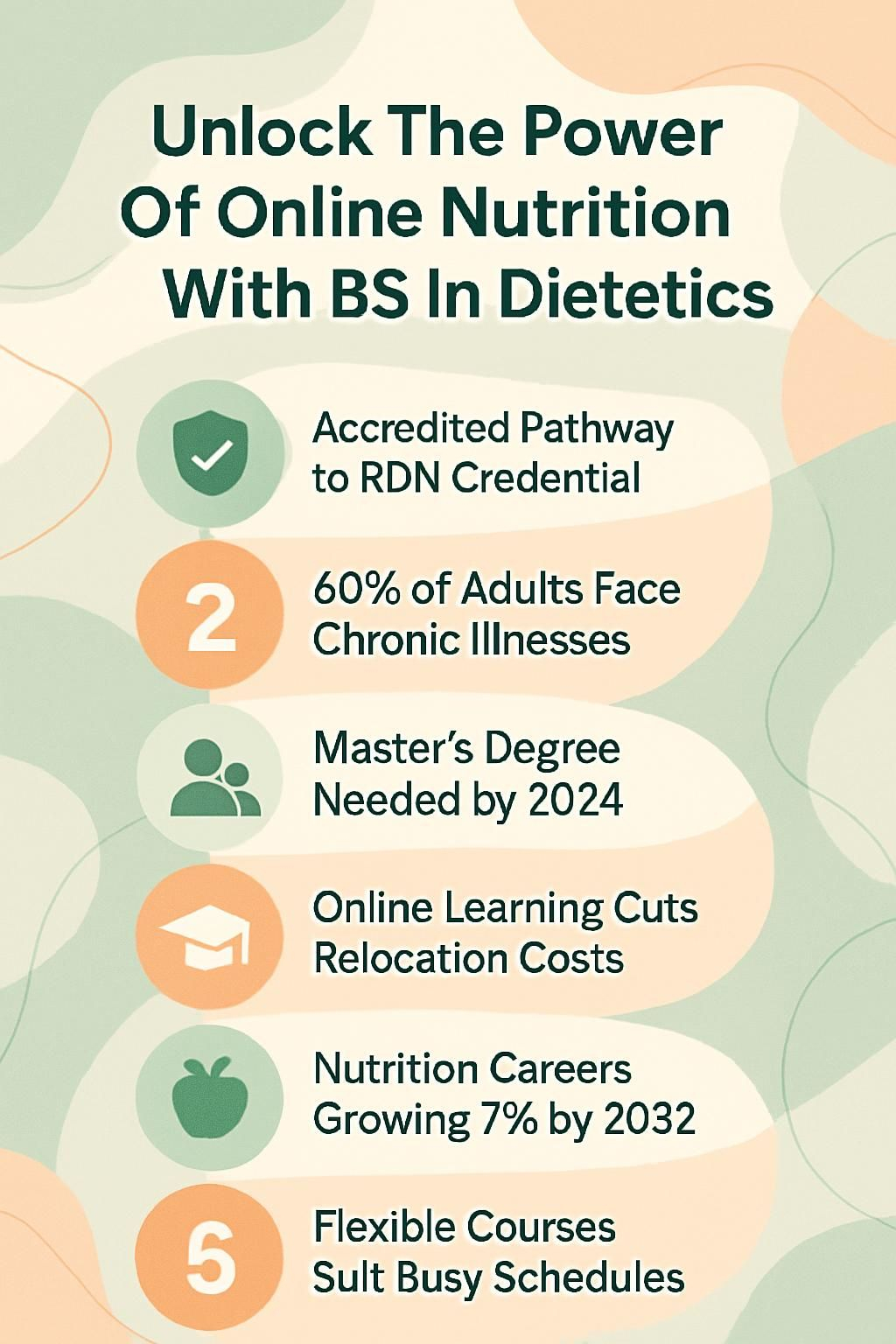 Unlock The Power Of Online Nutrition With BS In Dietetics

Accredited Pathway to RDN Credential

2

60% of Adults Face Chronic Illnesses

Master's Degree Needed by 2024

Online Learning Cuts Relocation Costs

Nutrition Careers Growing 7% by 2032

5

Flexible Courses Sult Busy Schedules