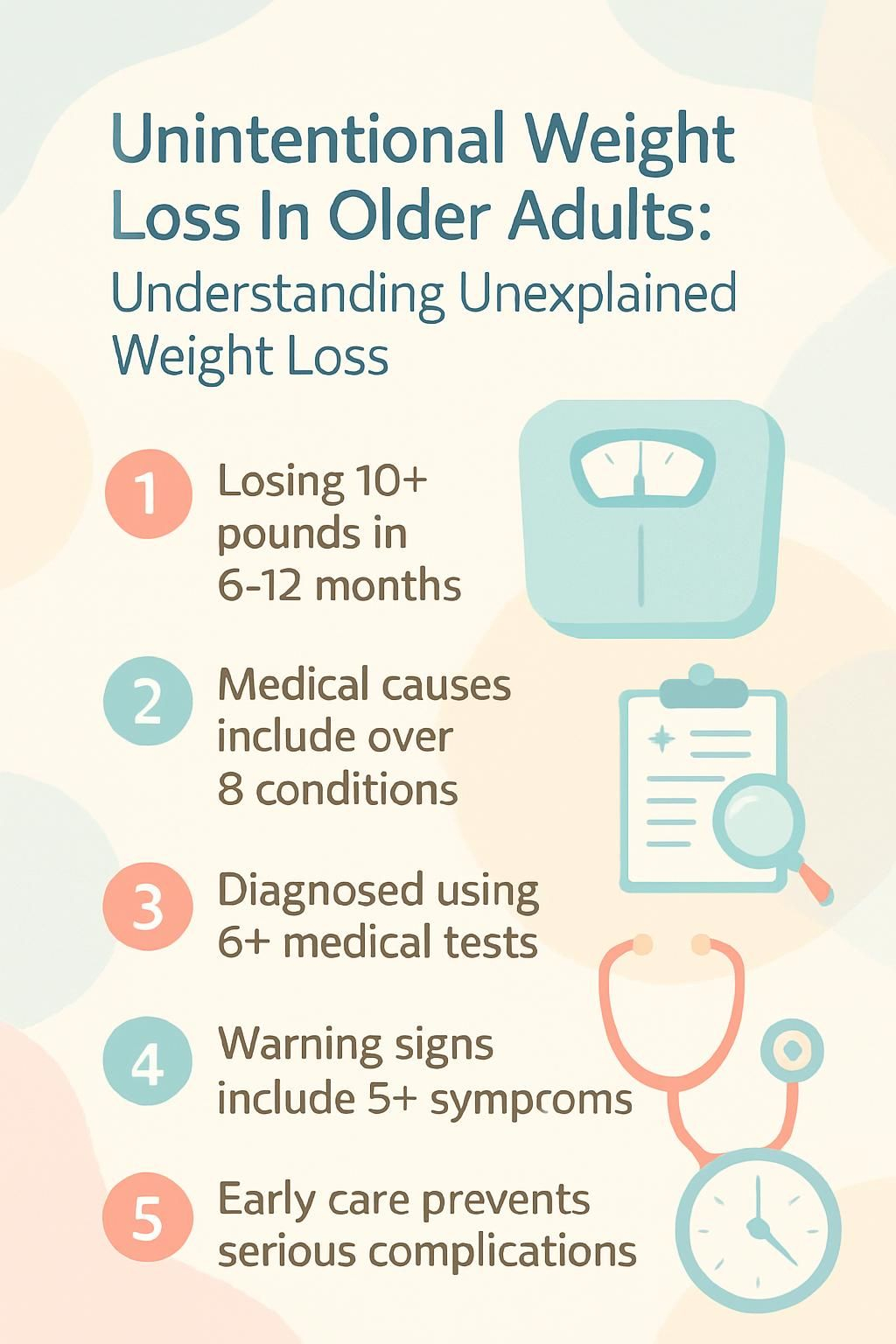 Unintentional Weight Loss In Older Adults:
Understanding Unexplained Weight Loss

1 Losing 10+ pounds in 6-12 months

2 Medical causes include over 8 conditions

3 Diagnosed using 6+ medical tests

4 Warning signs include 5+ sympcoms

5 Early care prevents serious complications