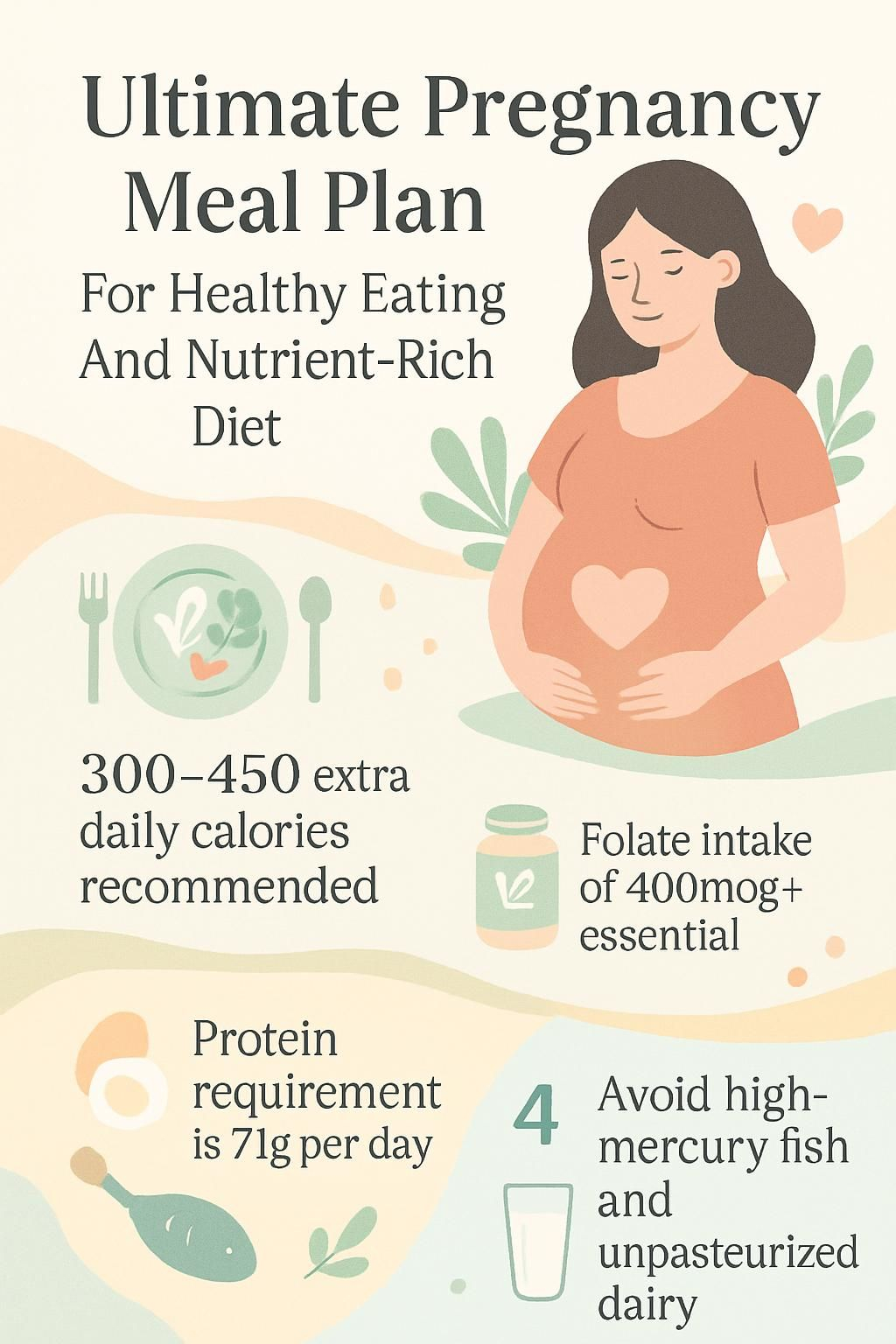 Ultimate Pregnancy Meal Plan

For Healthy Eating And Nutrient-Rich Diet

300–450 extra daily calories recommended

Folate intake of 400mog+ essential

Protein requirement is 71g per day

4

Avoid high-mercury fish and unpasteurized dairy