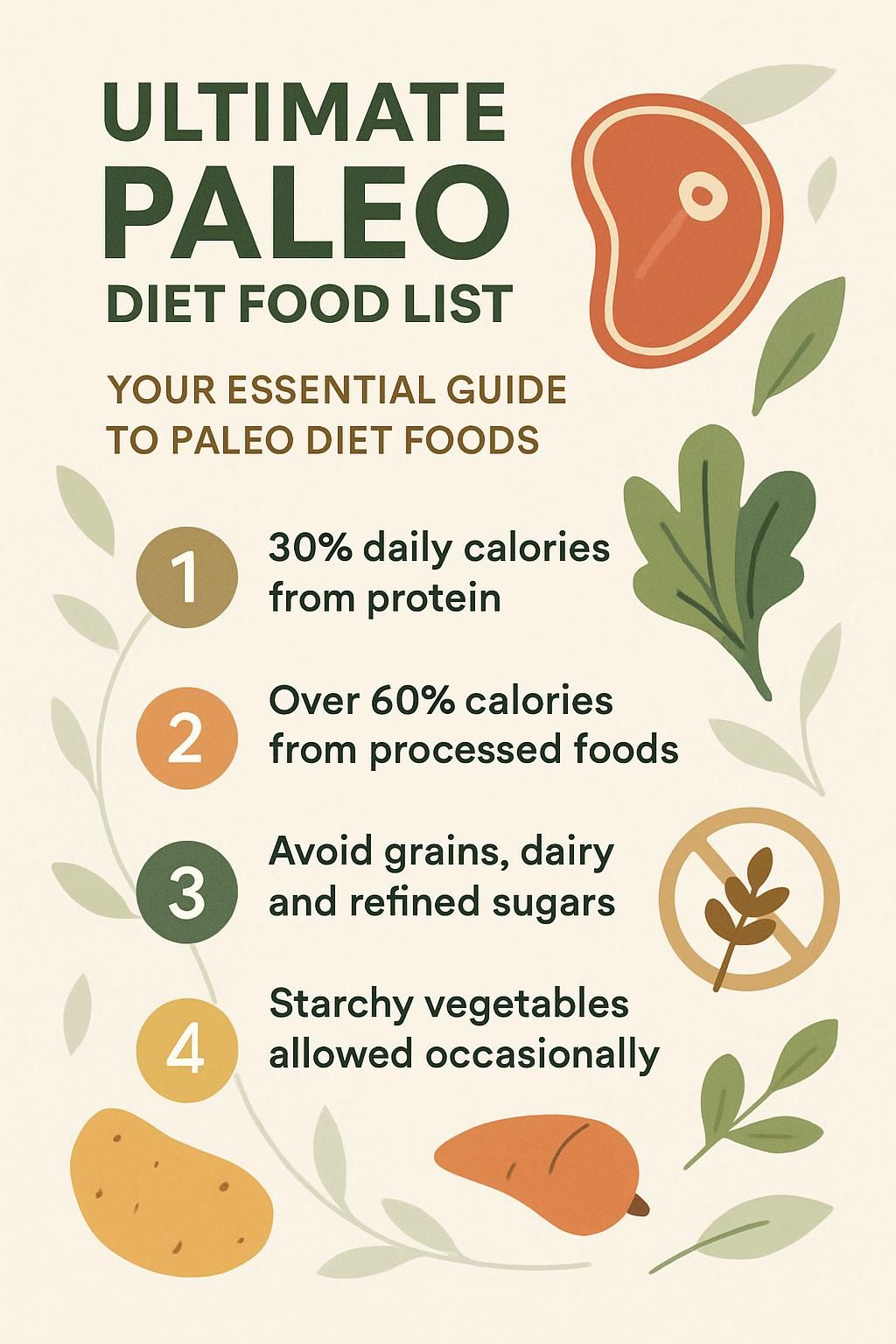 ULTIMATE
PALEO
DIET FOOD LIST

YOUR ESSENTIAL GUIDE TO PALEO DIET FOODS

1 30% daily calories from protein

2 Over 60% calories from processed foods

3 Avoid grains, dairy and refined sugars

4 Starchy vegetables allowed occasionally