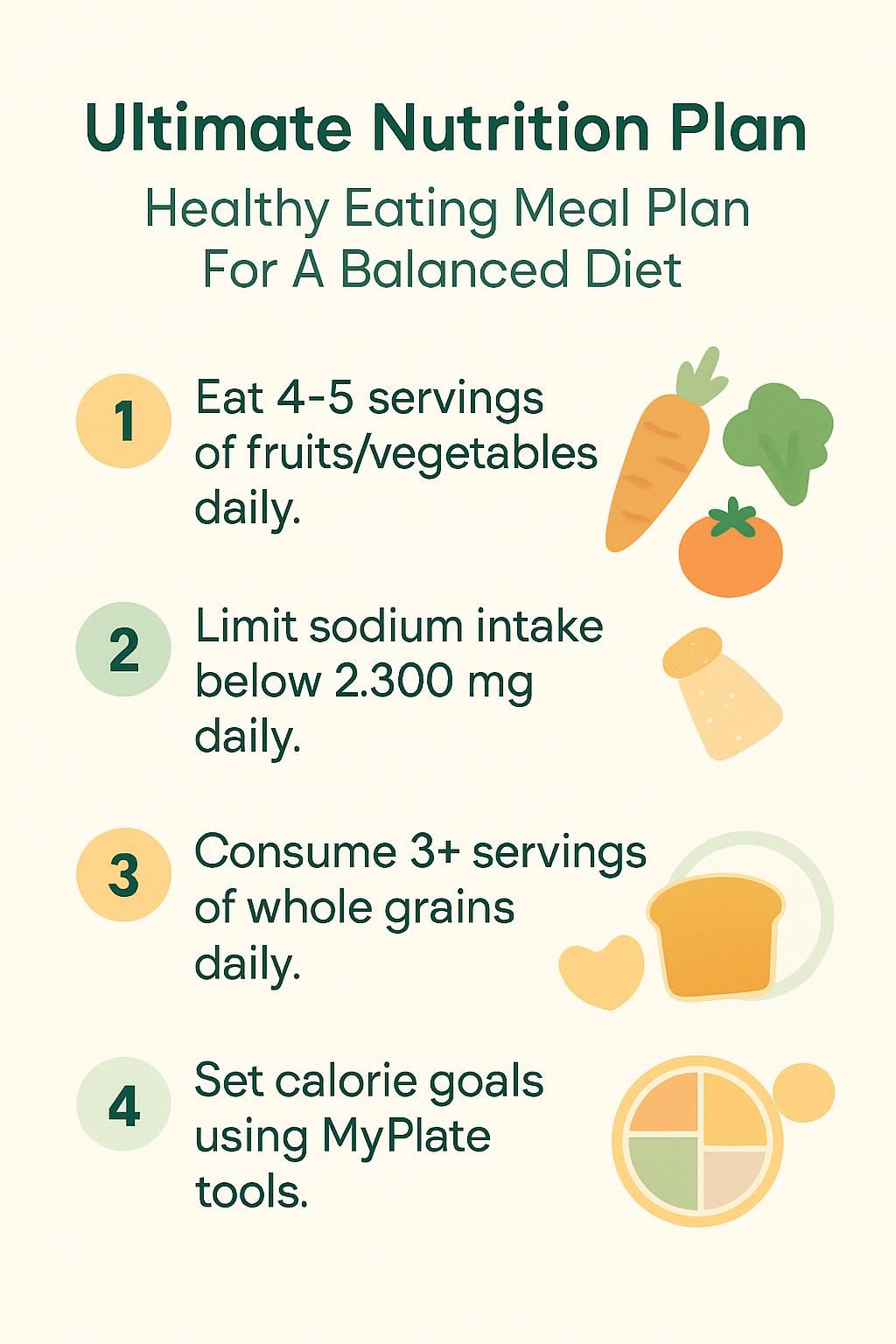 Ultimate Nutrition Plan

Healthy Eating Meal Plan For A Balanced Diet

1 Eat 4-5 servings of fruits/vegetables daily.

2 Limit sodium intake below 2.300 mg daily.

3 Consume 3+ servings of whole grains daily.

4 Set calorie goals using MyPlate tools.