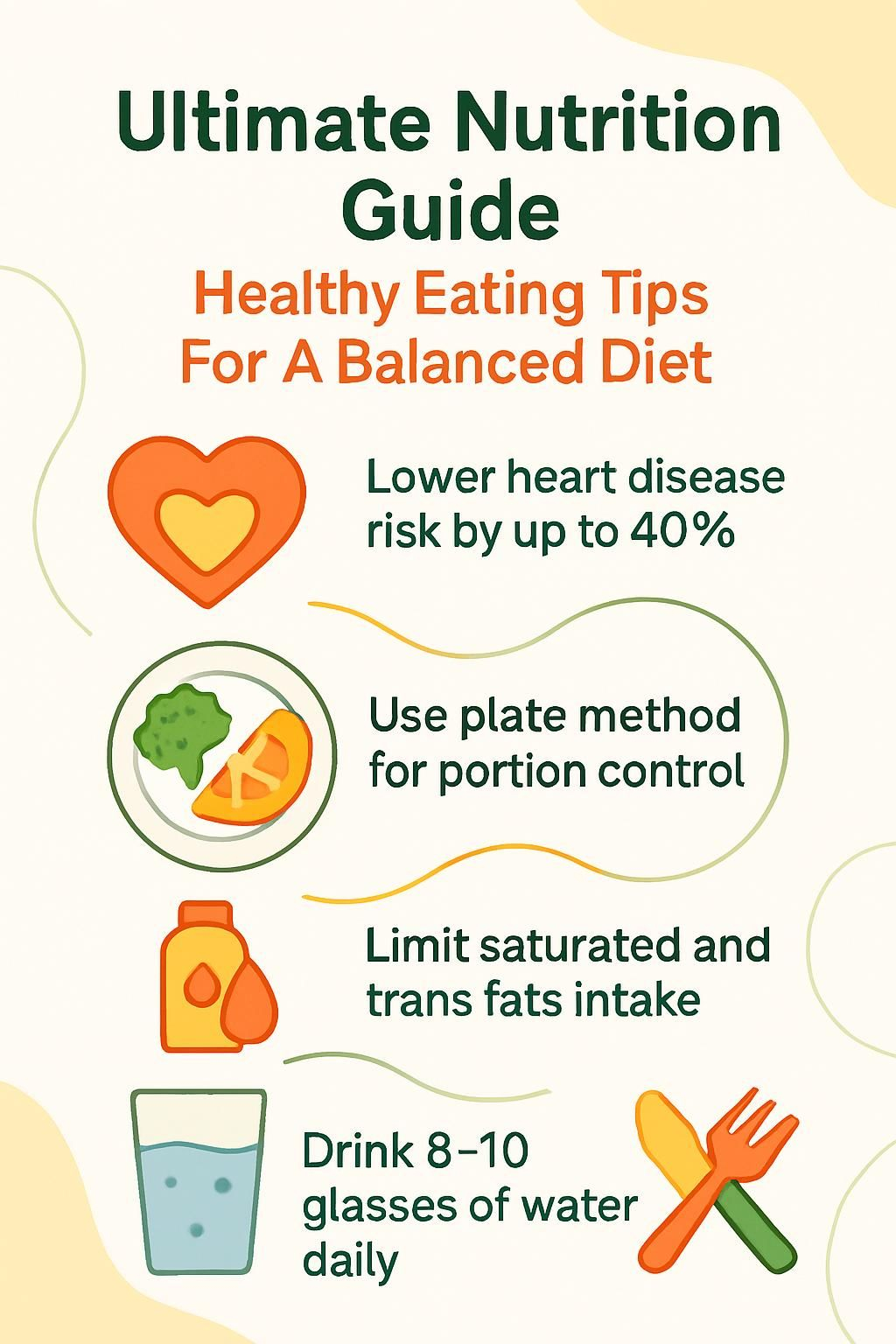 Ultimate Nutrition Guide

Healthy Eating Tips For A Balanced Diet

Lower heart disease risk by up to 40%

Use plate method for portion control

Limit saturated and trans fats intake

Drink 8–10 glasses of water daily