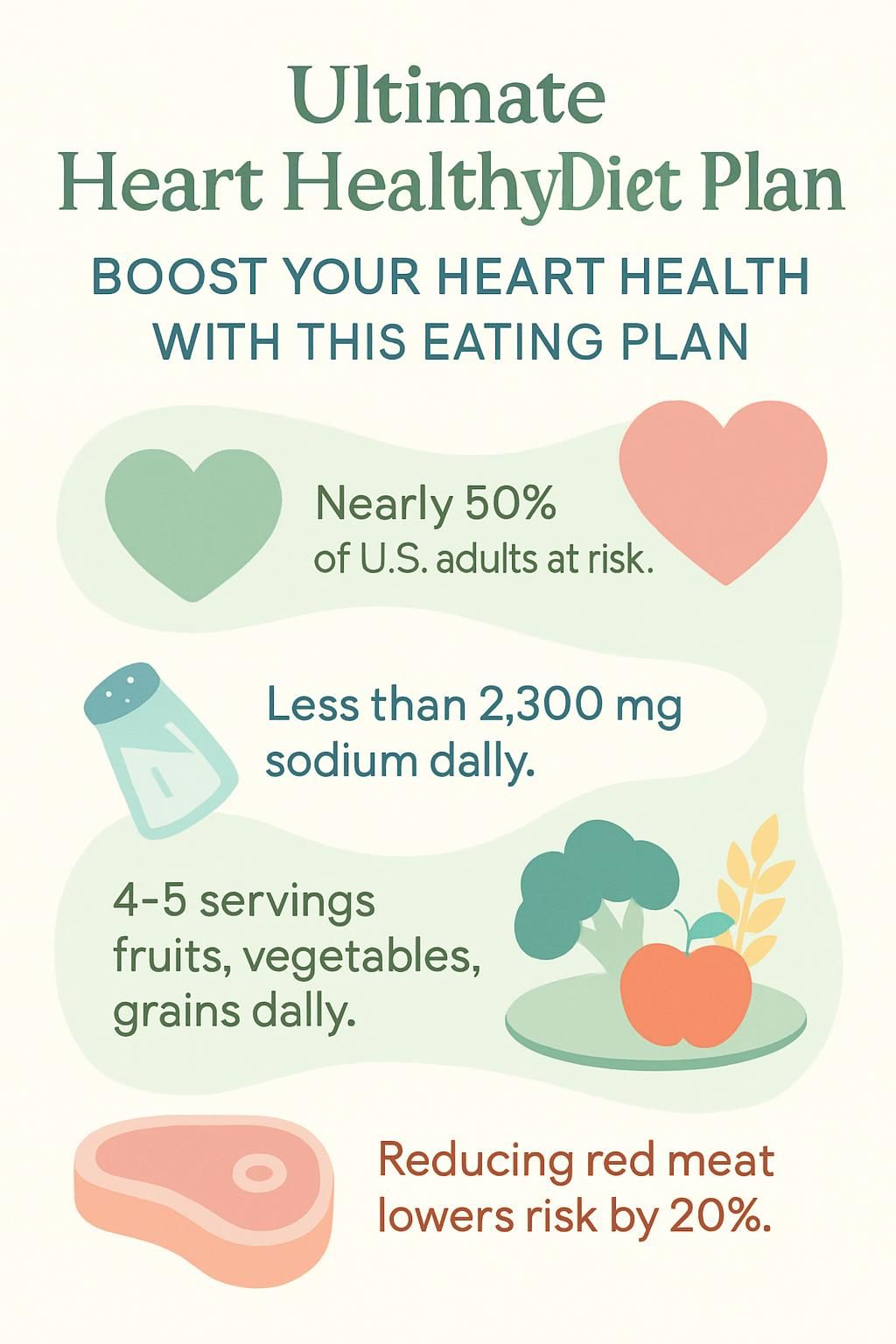 Ultimate
Heart HealthyDiet Plan

BOOST YOUR HEART HEALTH WITH THIS EATING PLAN

Nearly 50% of U.S. adults at risk.

Less than 2,300 mg sodium dally.

4-5 servings fruits, vegetables, grains dally.

Reducing red meat lowers risk by 20%.