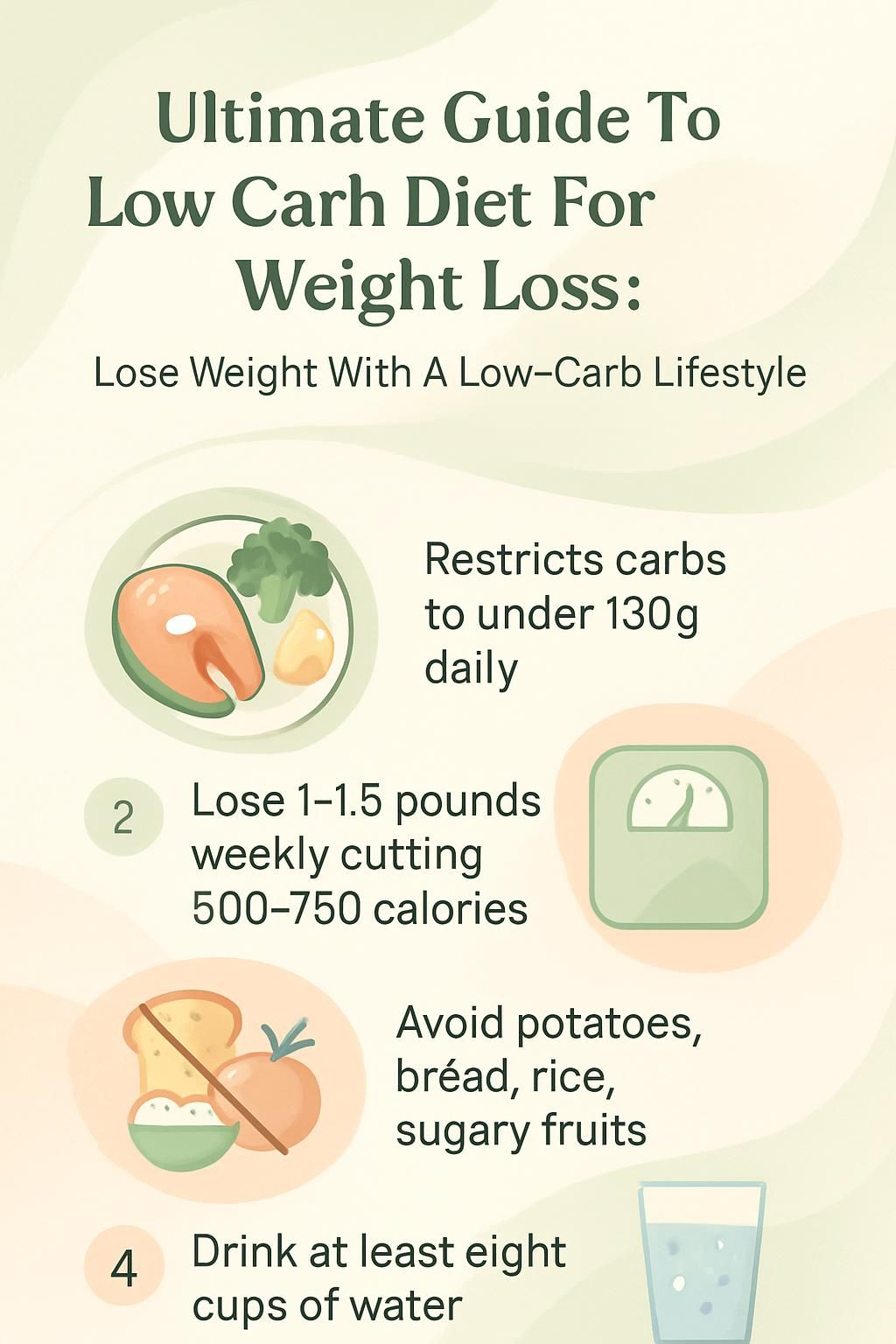 Ultimate Guide To Low Carh Diet For Weight Loss:

Lose Weight With A Low–Carb Lifestyle

Restricts carbs to under 130g daily

2 Lose 1–1.5 pounds weekly cutting 500–750 calories

Avoid potatoes, bréad, rice, sugary fruits

4 Drink at least eight cups of water