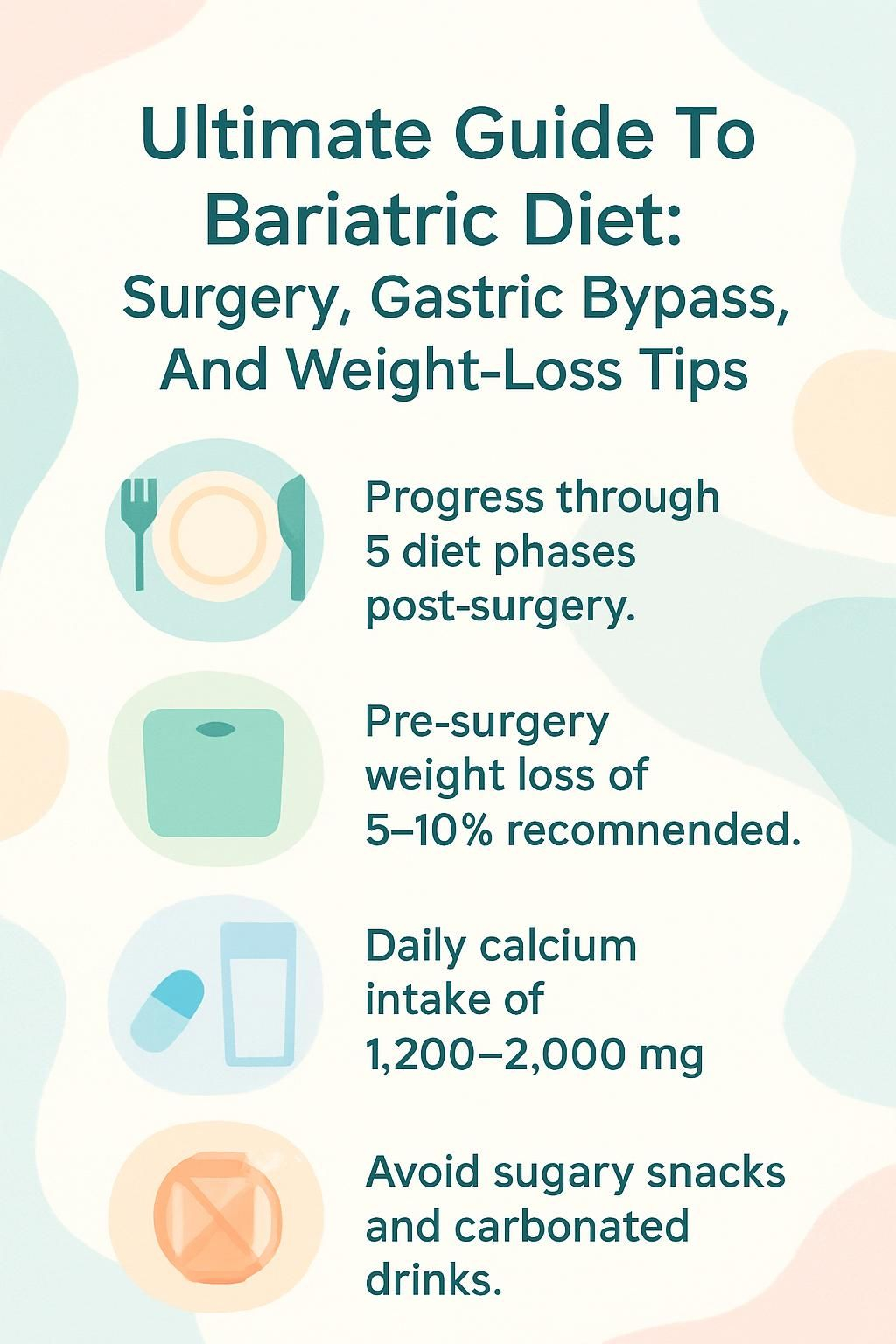 Ultimate Guide To Bariatric Diet: Surgery, Gastric Bypass, And Weight-Loss Tips

Progress through 5 diet phases post-surgery.

Pre-surgery weight loss of 5–10% recomnended.

Daily calcium intake of 1,200–2,000 mg

Avoid sugary snacks and carbonated drinks.