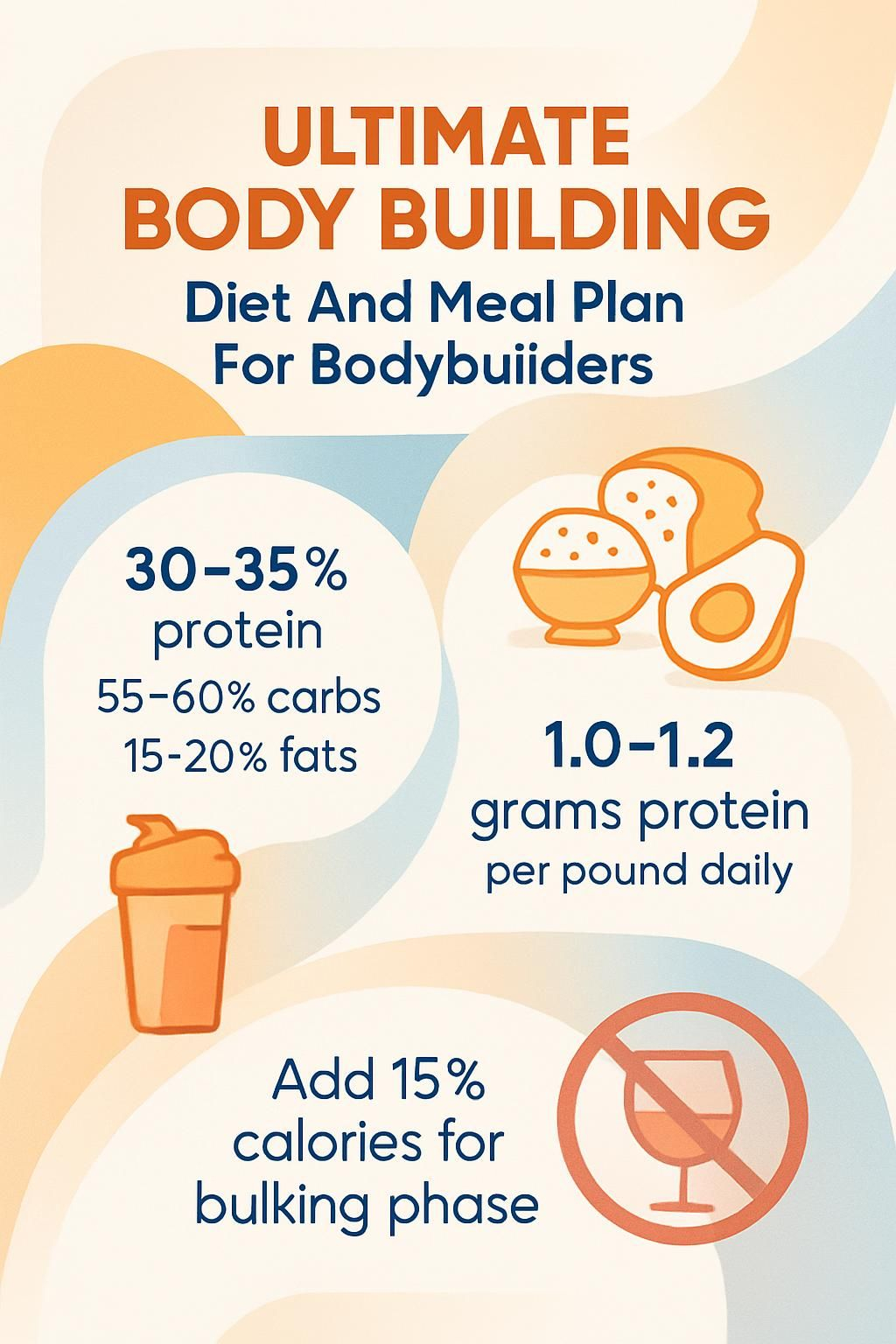 ULTIMATE BODY BUILDING

Diet And Meal Plan For Bodybuiiders

30–35% protein
55–60% carbs
15-20% fats

1.0–1.2 grams protein per pound daily

Add 15% calories for bulking phase