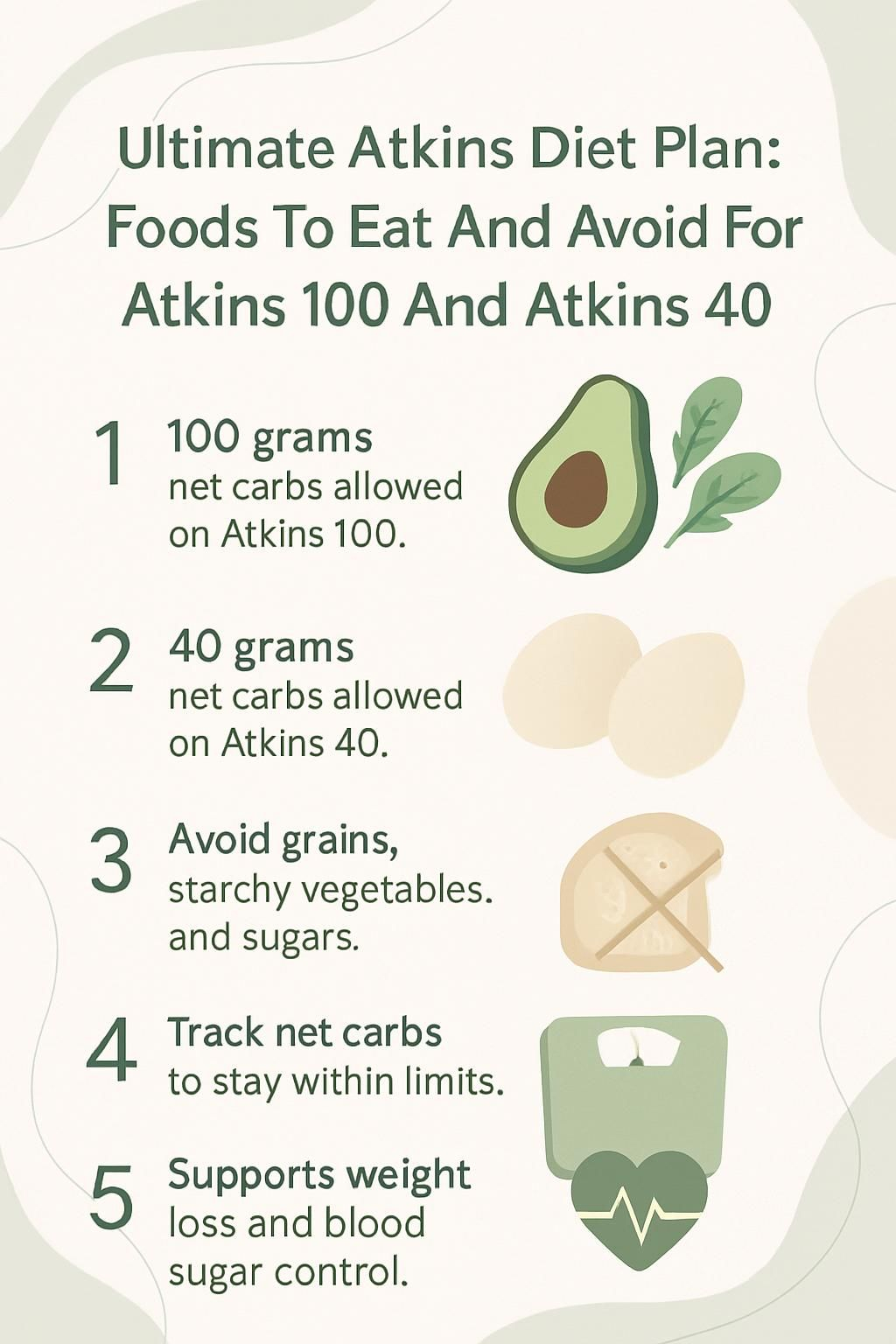 Ultimate Atkins Diet Plan: Foods To Eat And Avoid For Atkins 100 And Atkins 40

1 100 grams net carbs allowed on Atkins 100.

2 40 grams net carbs allowed on Atkins 40.

3 Avoid grains, starchy vegetables. and sugars.

4 Track net carbs to stay within limits.

5 Supports weight loss and blood sugar control.